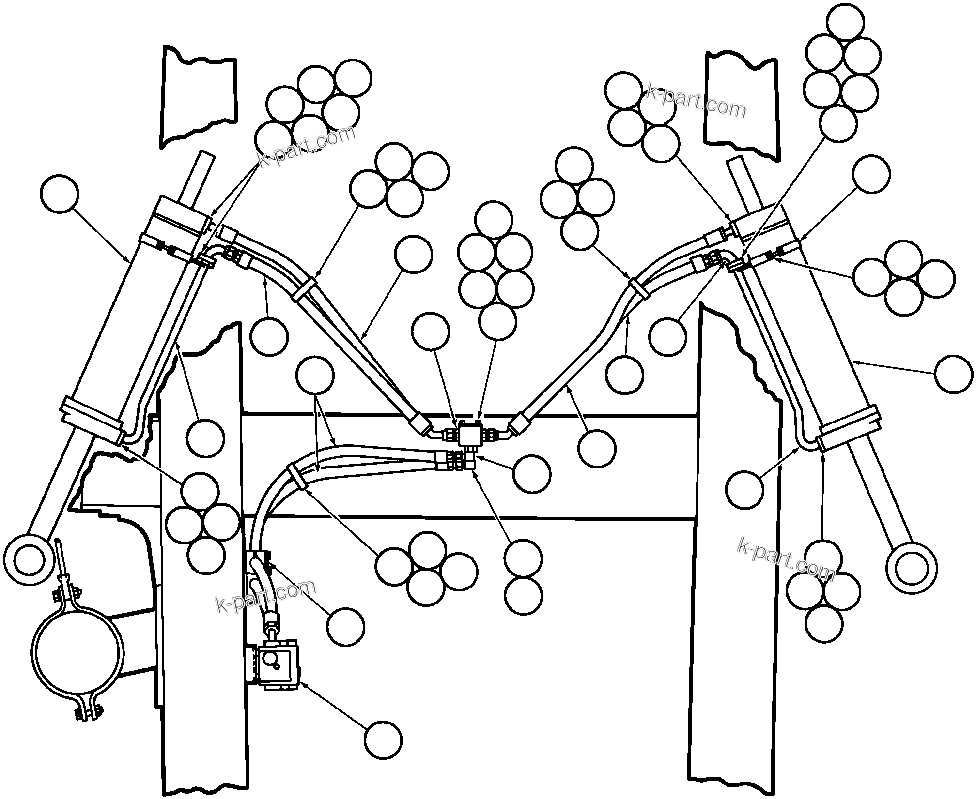 k-part.com
k-part.com
k-part.com
k-part.com