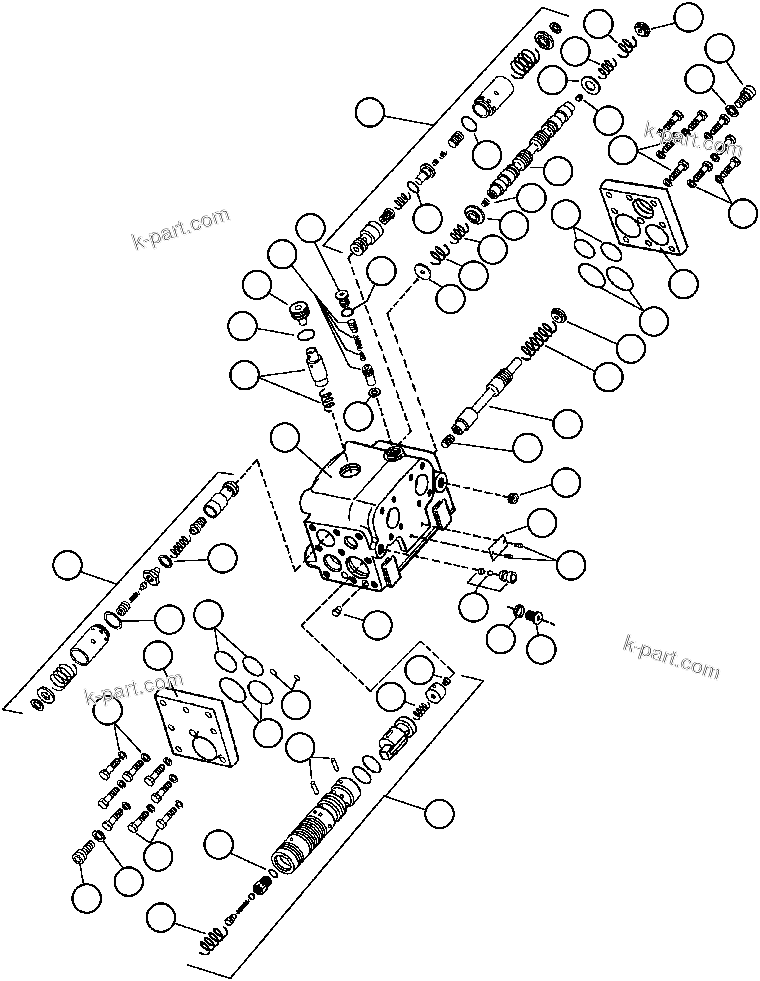 k-part.com
k-part.com
k-part.com
k-part.com