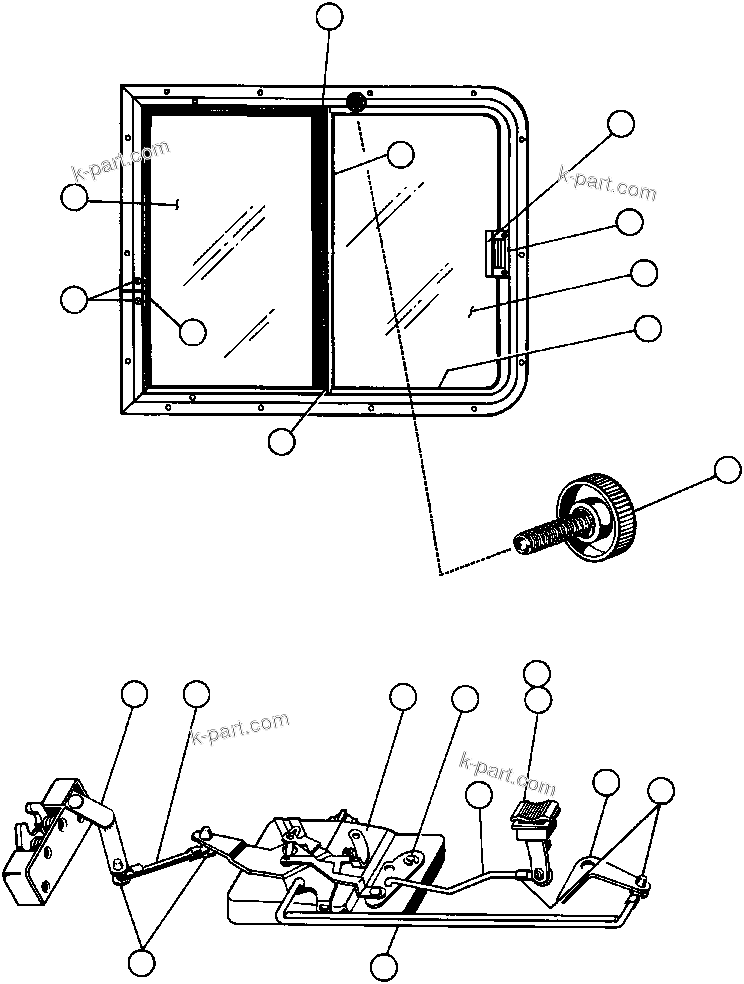 k-part.com
k-part.com
k-part.com
k-part.com