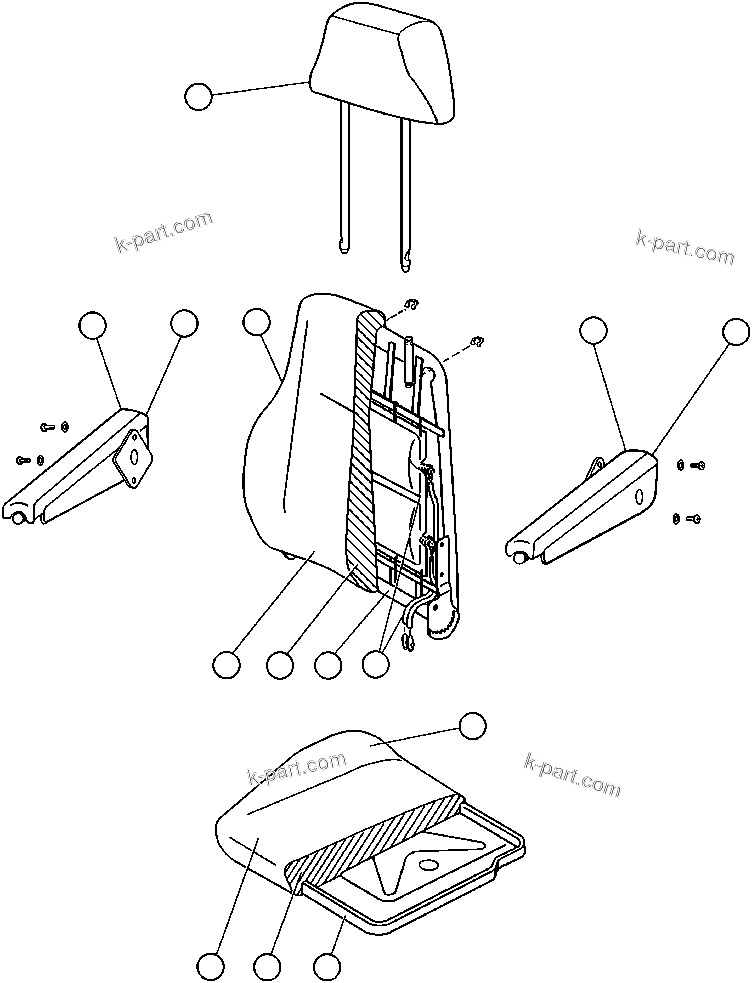 k-part.com
k-part.com
k-part.com
k-part.com