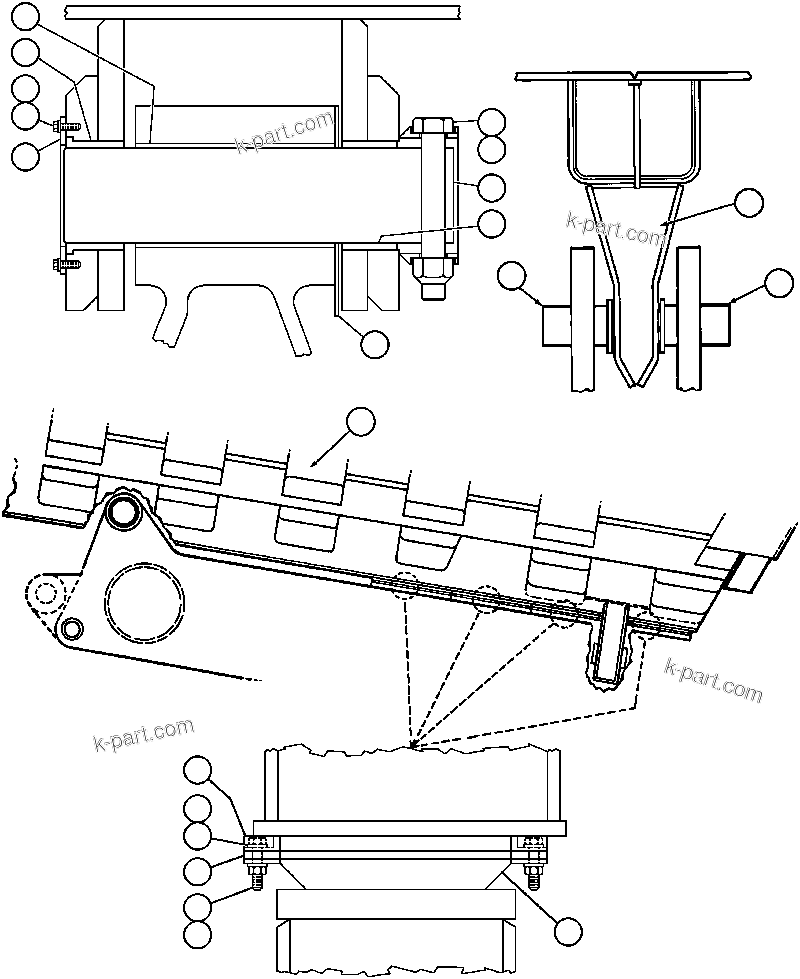 k-part.com
k-part.com
k-part.com
k-part.com