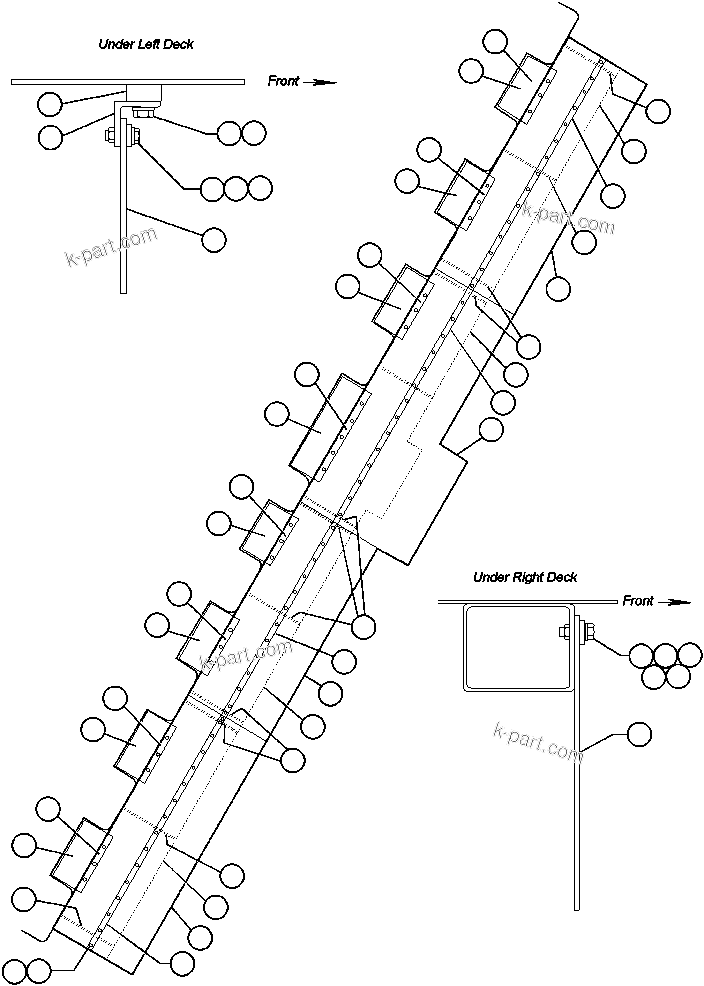 Under Left Deck

Front

k-part.com

k-part.com

k-part.com

Under Right Deck

Front

k-part.com