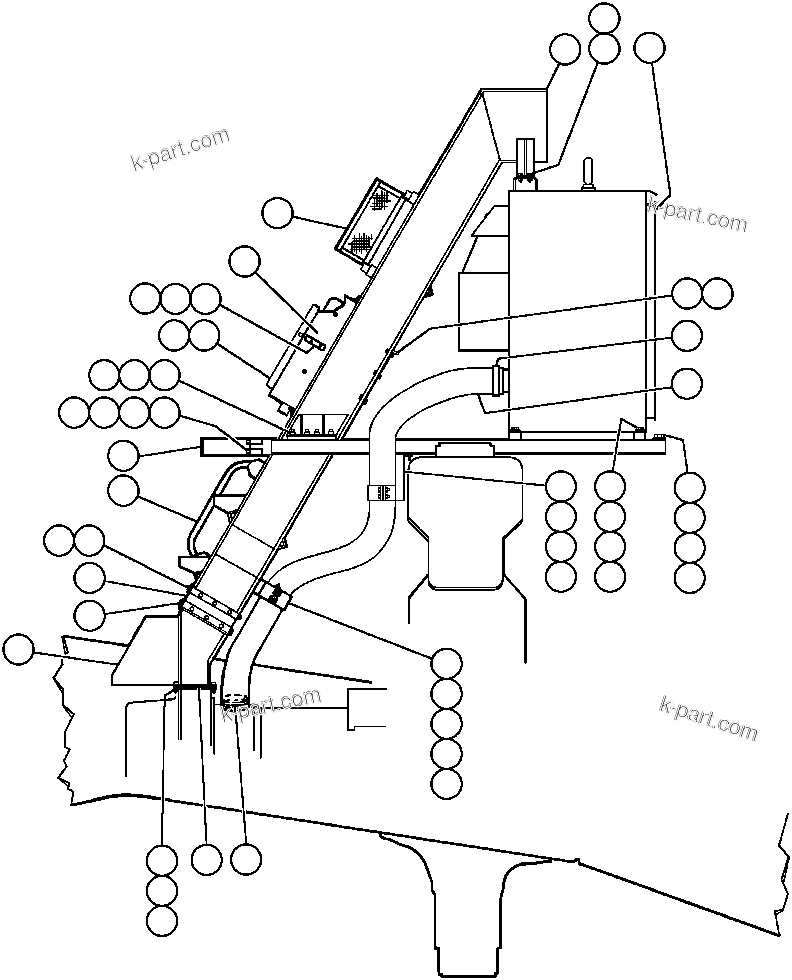 k-part.com

k-part.com

k-part.com

k-part.com