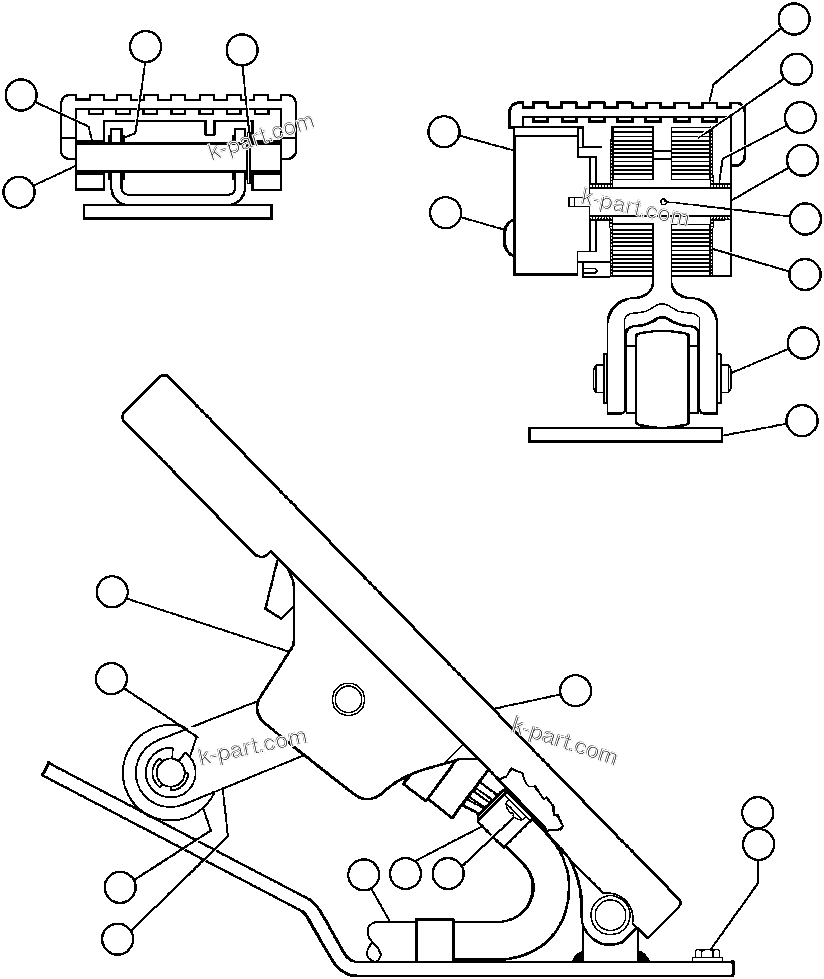 k-part.com
k-part.com
k-part.com
k-part.com