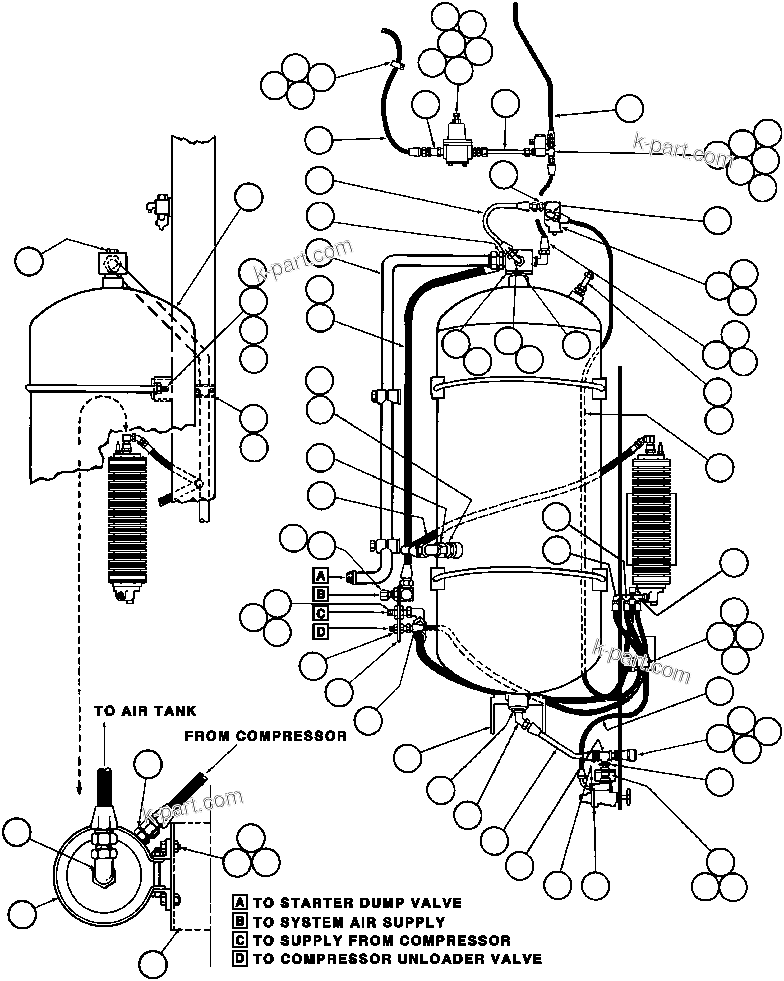 k-part.com

k-part.com

A
B
C
D

k-part.com

TO AIR TANK

FROM COMPRESSOR

k-part.com

A TO STARTER DUMP VALVE
B TO SYSTEM AIR SUPPLY
C TO SUPPLY FROM COMPRESSOR
D TO COMPRESSOR UNLOADER VALVE