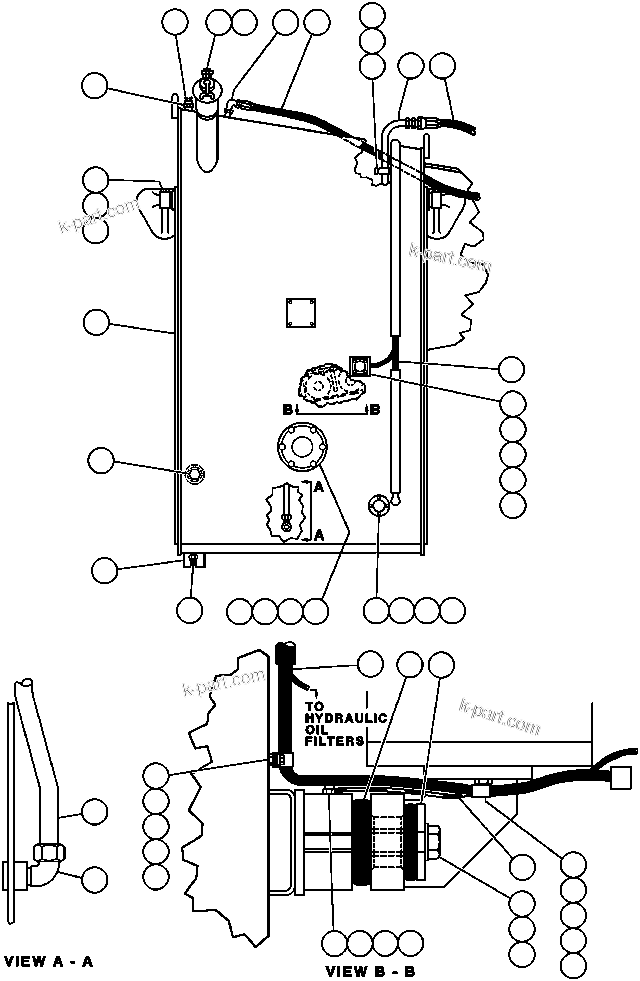 k-part.com
k-part.com
B
B
A
A
k-part.com
TO HYDRAULIC OIL FILTERS
k-part.com
VIEW A - A
VIEW B - B