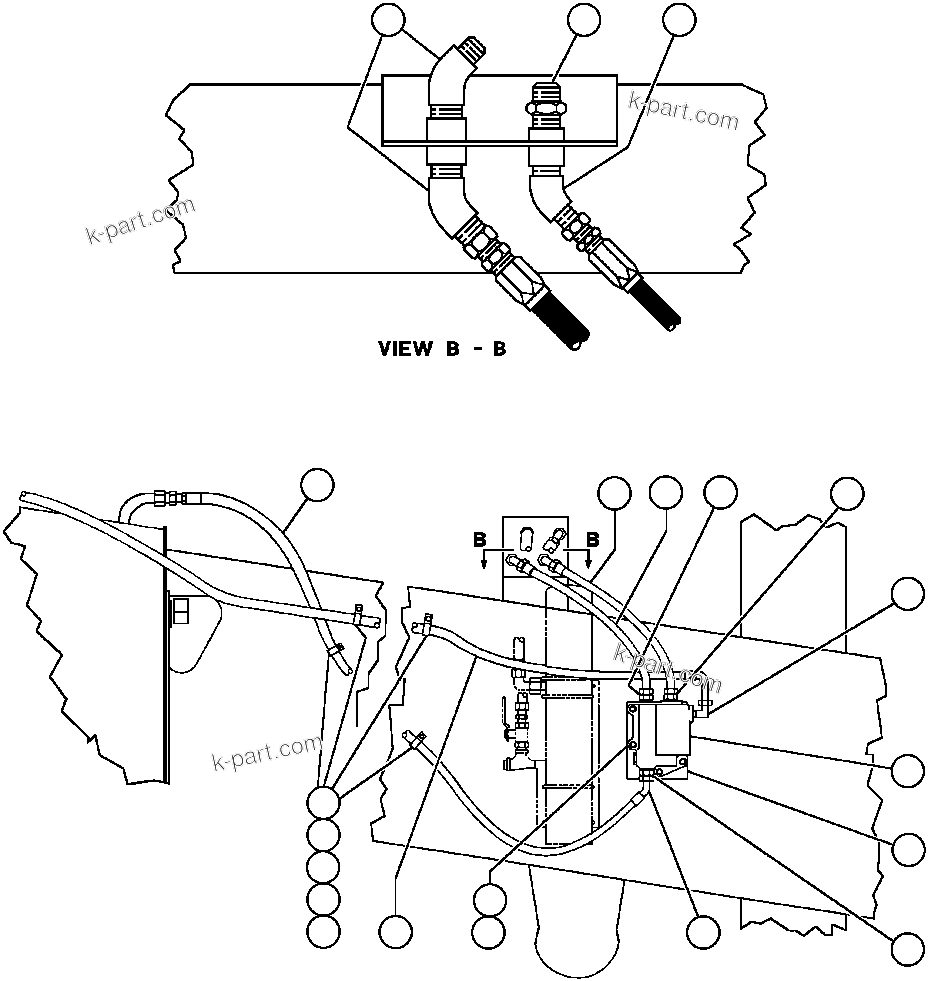 k-part.com
k-part.com
VIEW B - B
B
B
k-part.com
k-part.com