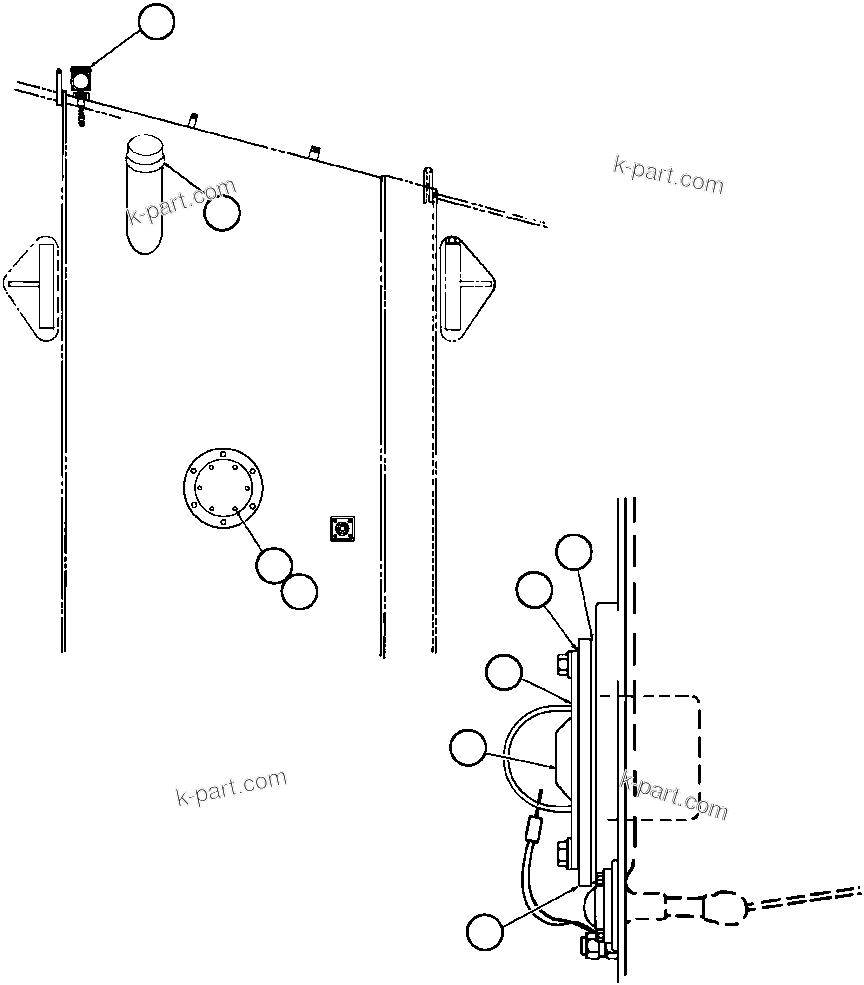 k-part.com

k-part.com

k-part.com

k-part.com