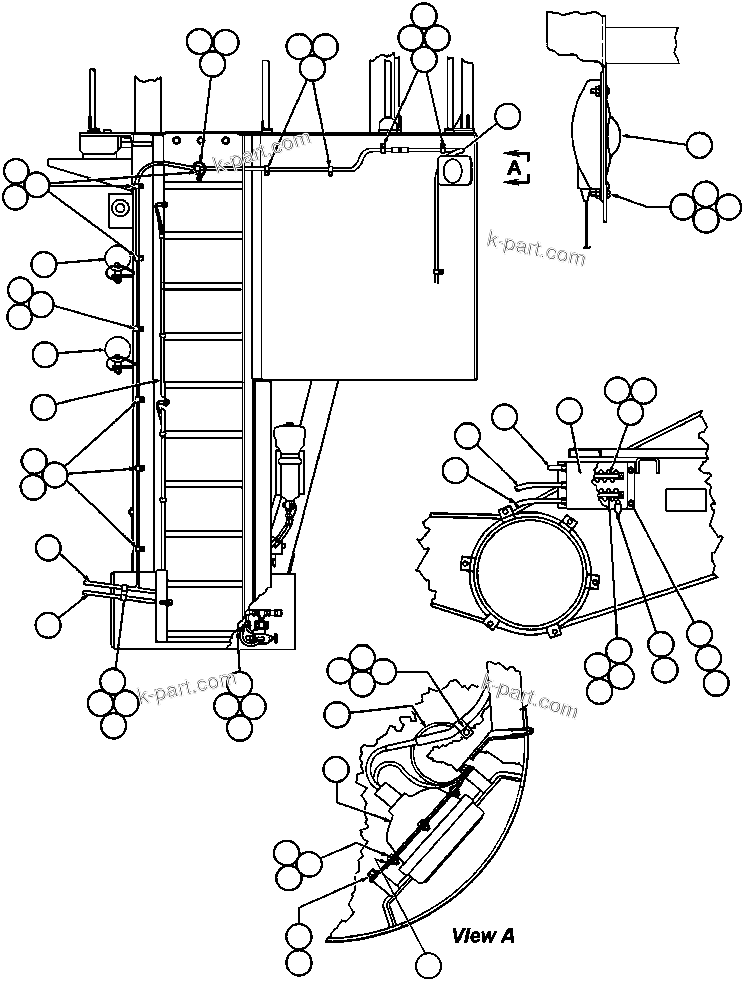 k-part.com
A
k-part.com
k-part.com
k-part.com
View A