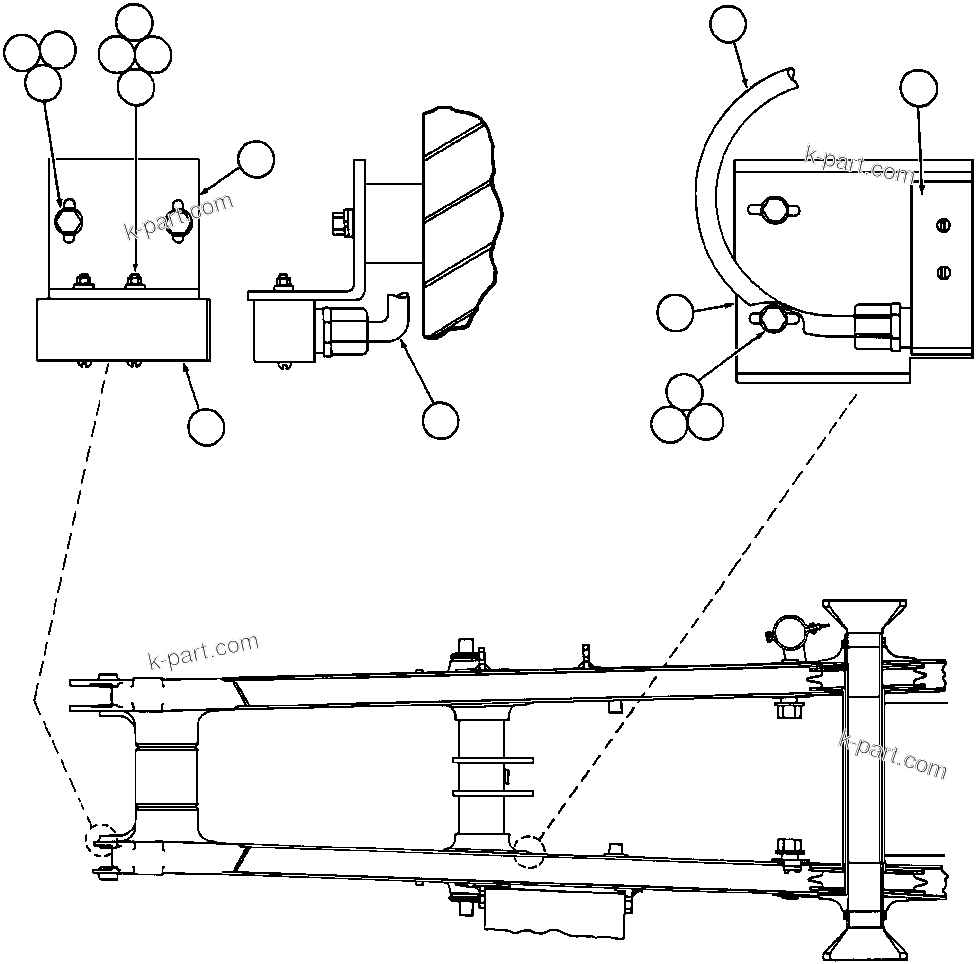 k-part.com

k-part.com

k-part.com

k-part.com