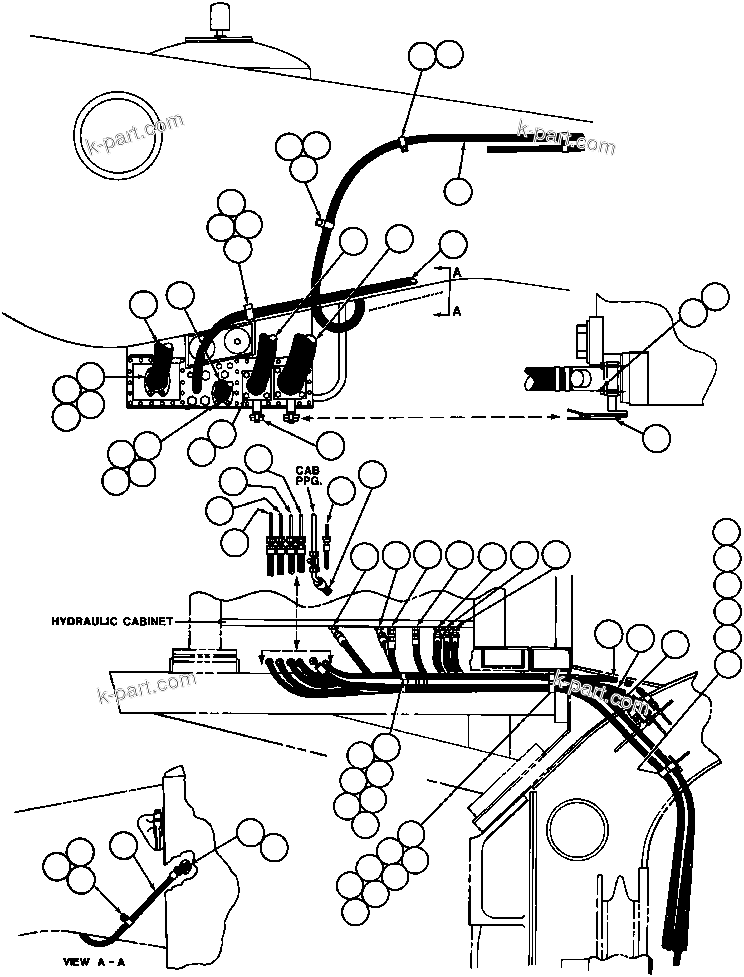 k-part.com

k-part.com

A

A

CAB PPG.

HYDRAULIC CABINET

k-part.com

k-part.com

VIEW A - A