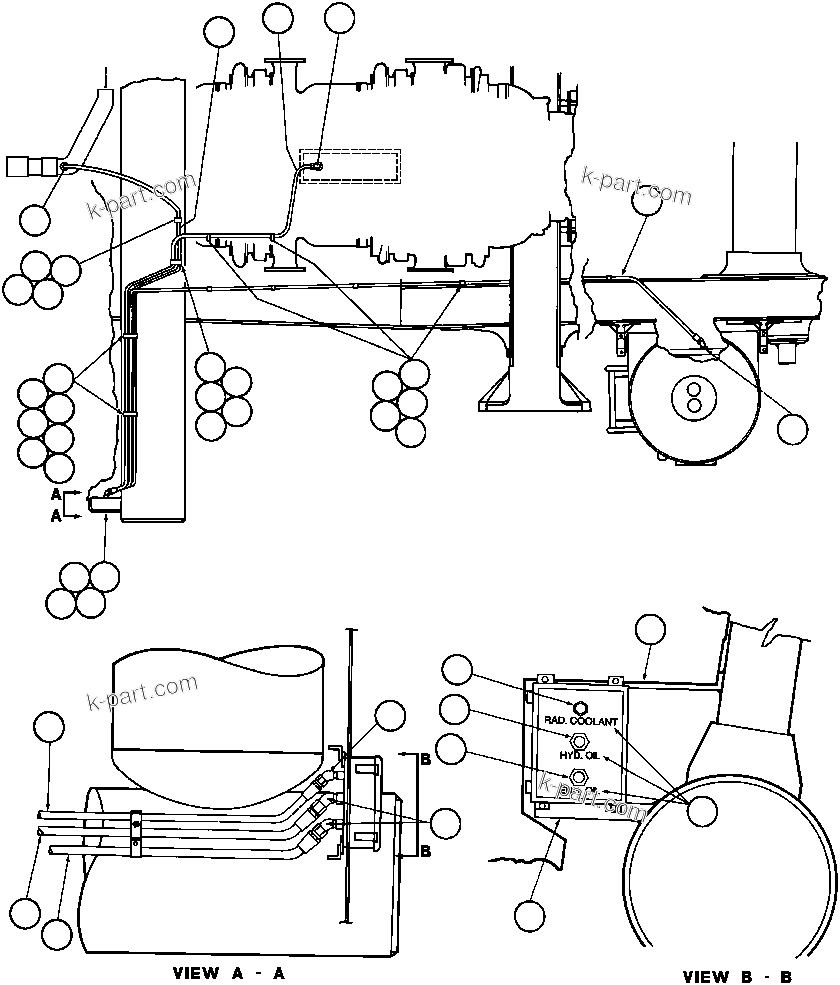 k-part.com

k-part.com

A

A

k-part.com

B

B

RAD. COOLANT

HYD. OIL

k-part.com

VIEW A - A

VIEW B - B