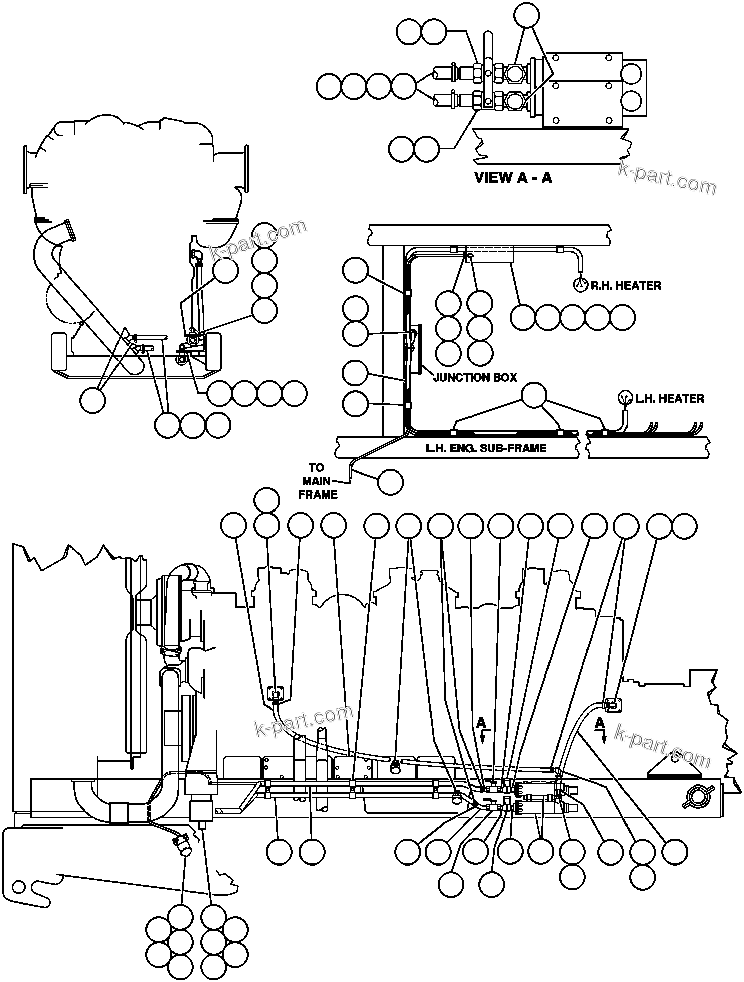 VIEW A - A

k-part.com

k-part.com

R.H. HEATER

JUNCTION BOX

L.H. HEATER

L.H. ENG. SUB-FRAME

TO
MAIN
FRAME

A

A

k-part.com

k-part.com