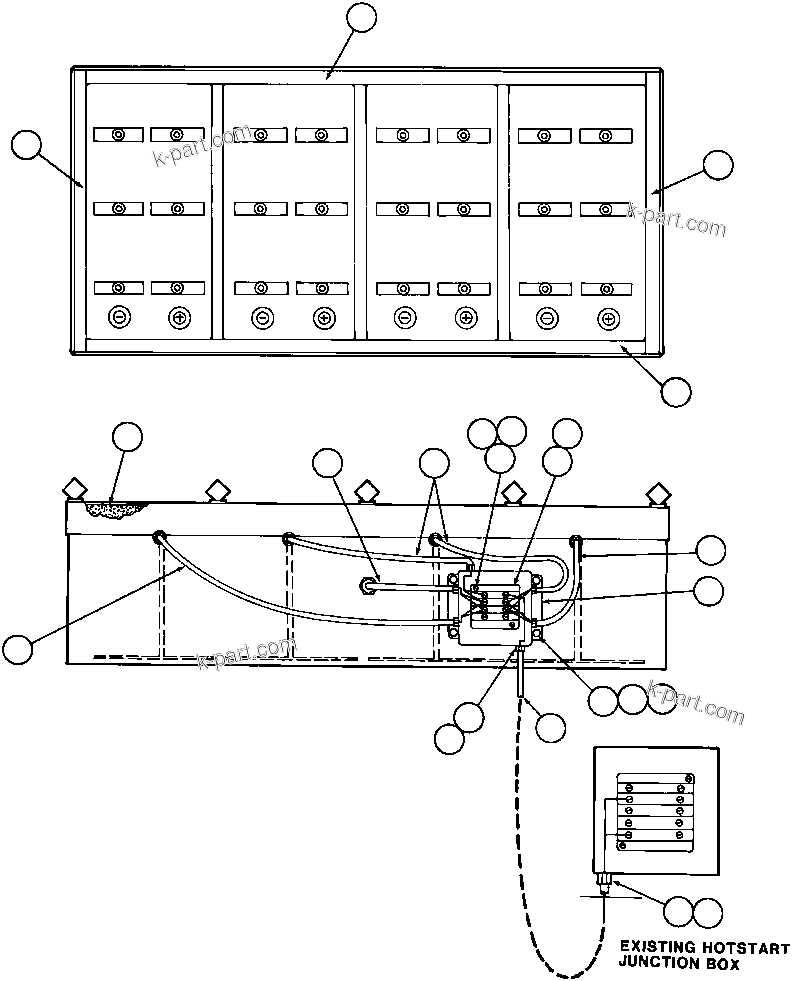 k-part.com
k-part.com
k-part.com
k-part.com

EXISTING HOTSTART JUNCTION BOX