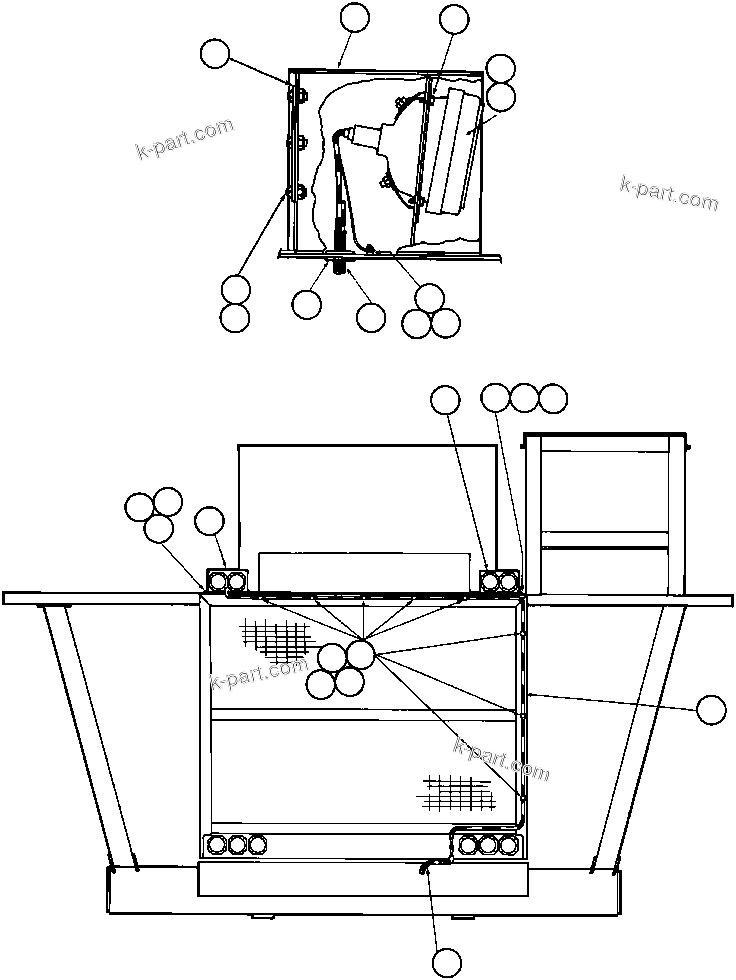 k-part.com
k-part.com
k-part.com
k-part.com