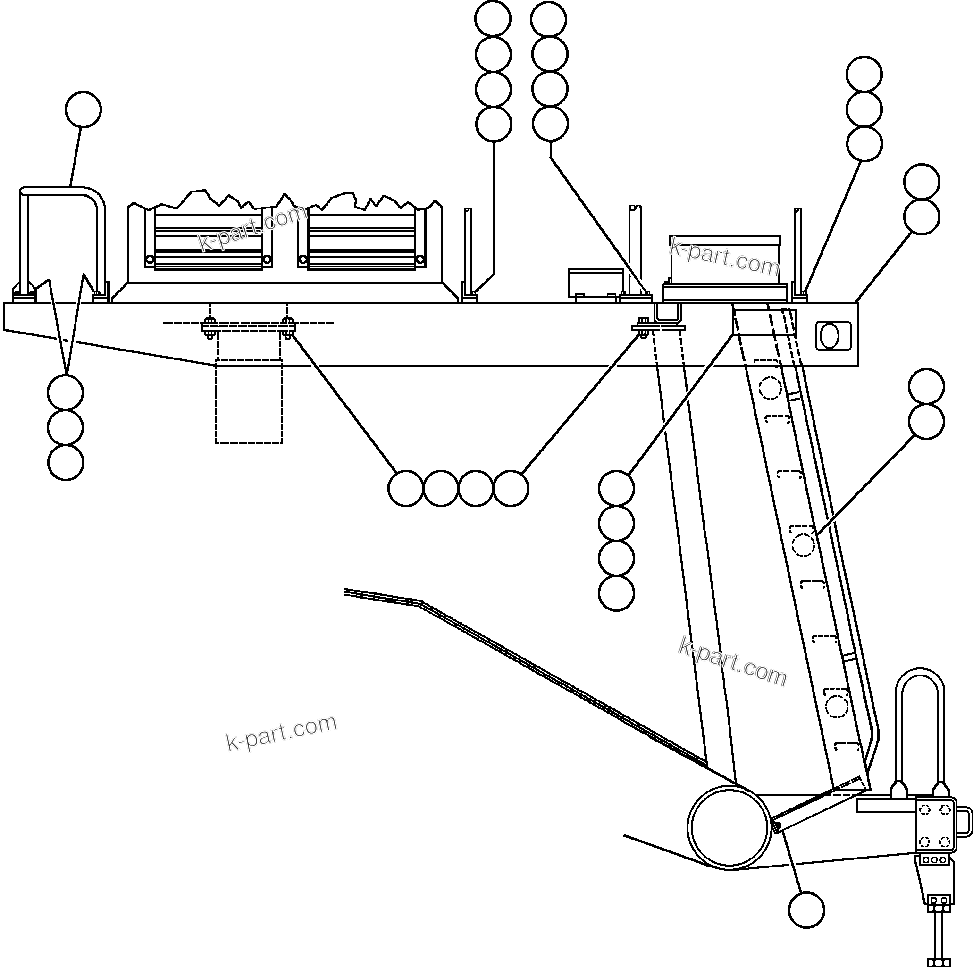 k-part.com

k-part.com

k-part.com

k-part.com