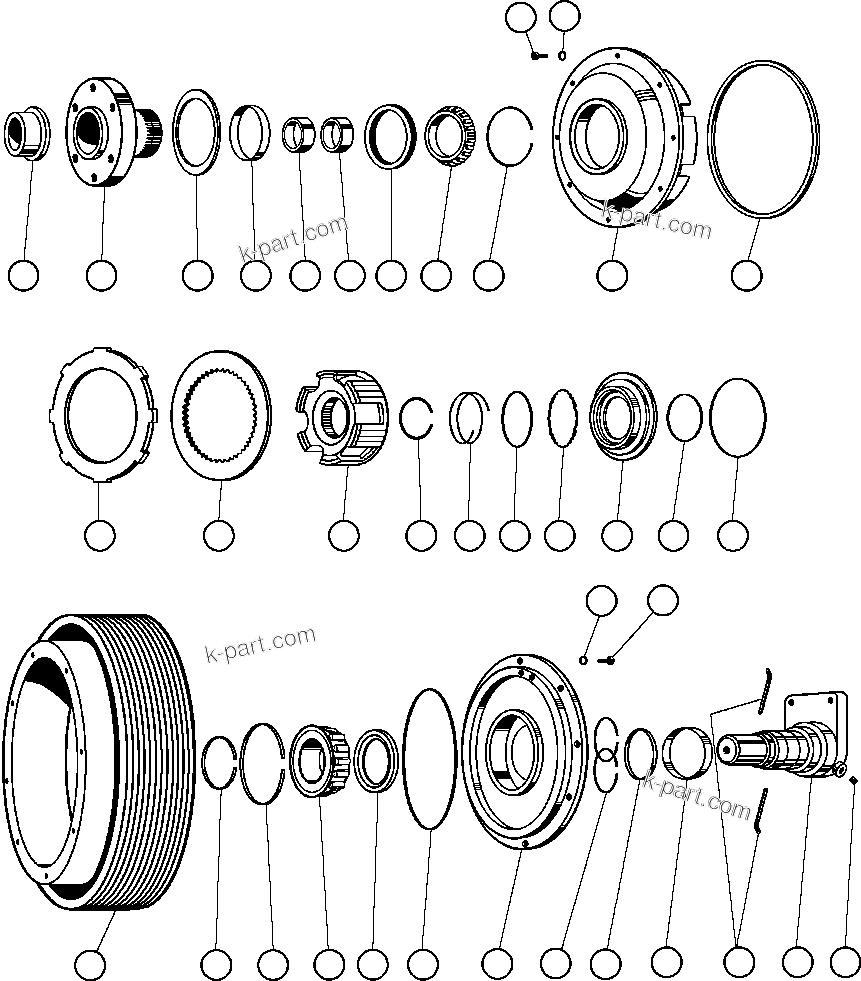 k-part.com

k-part.com

k-part.com

k-part.com