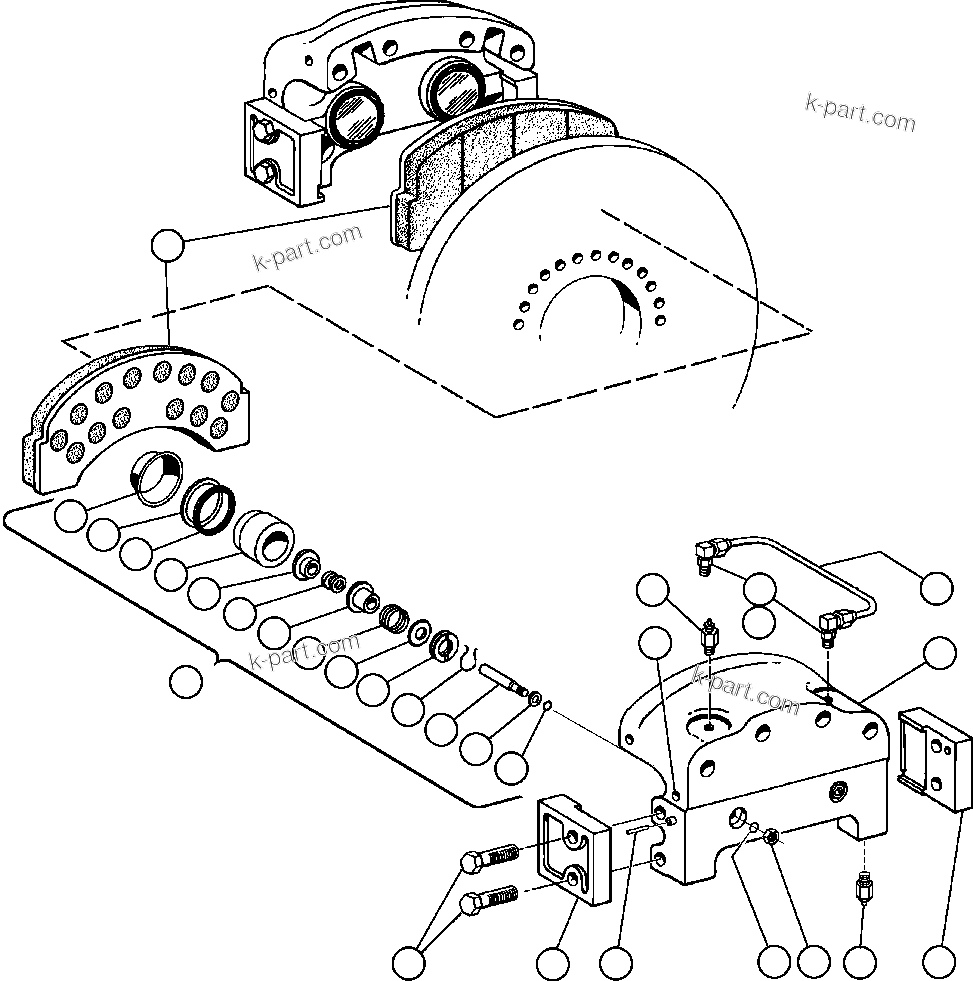 k-part.com

k-part.com

k-part.com

k-part.com