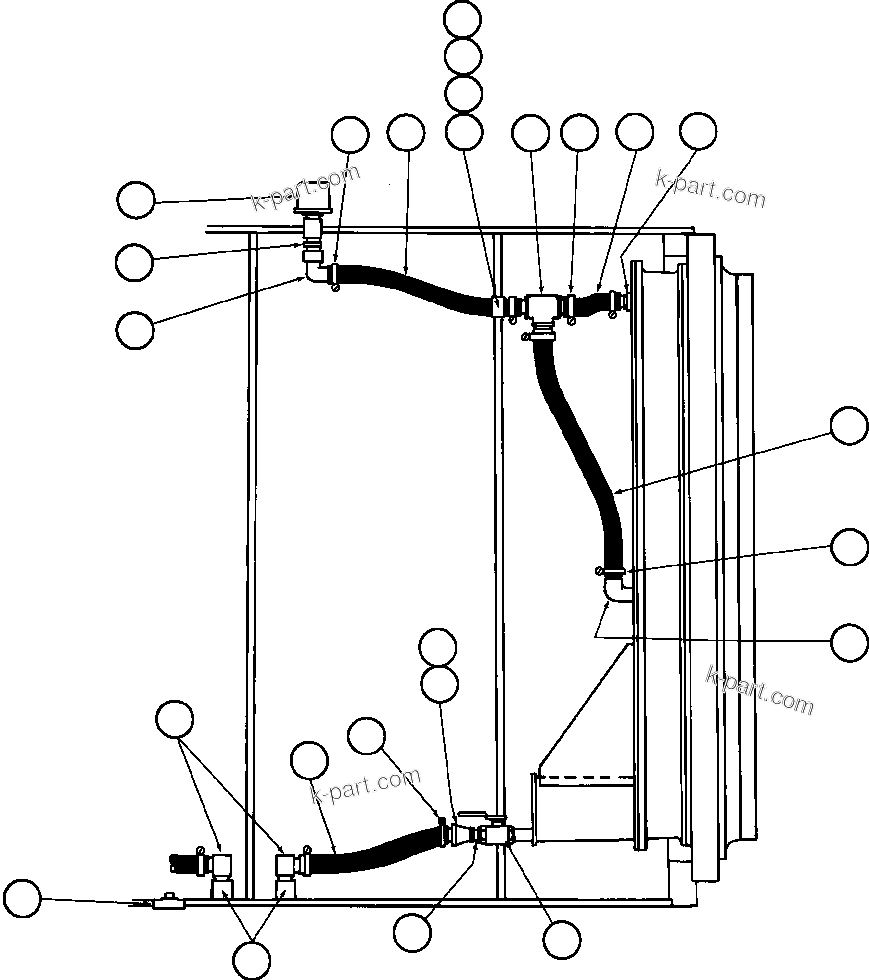 k-part.com

k-part.com

k-part.com

k-part.com