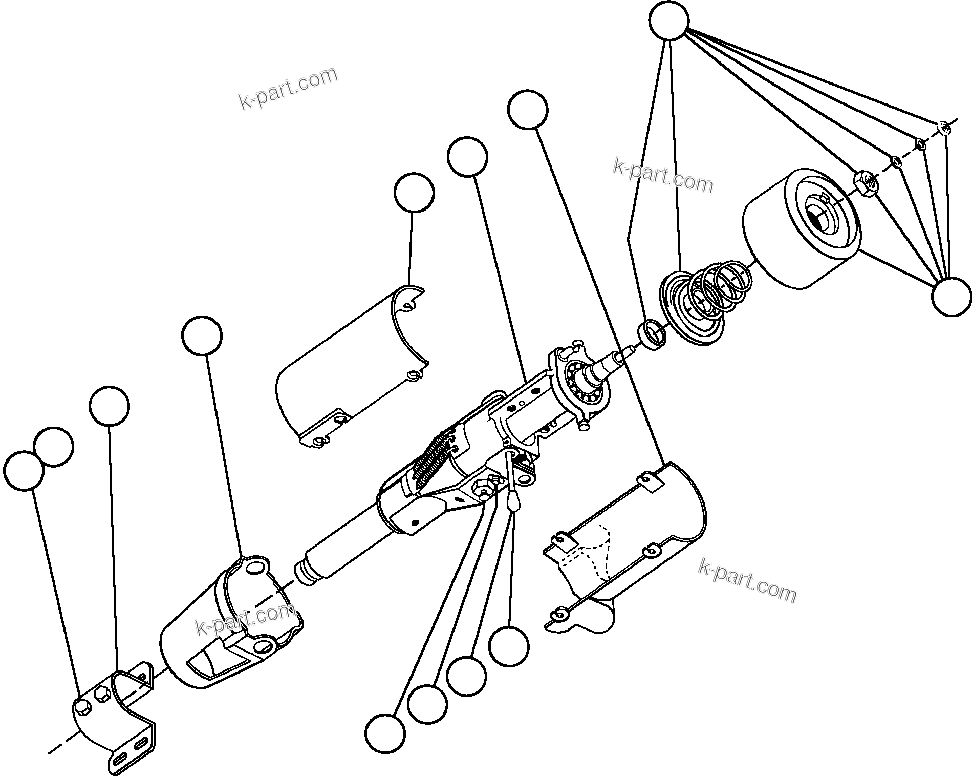 k-part.com

k-part.com

k-part.com

k-part.com