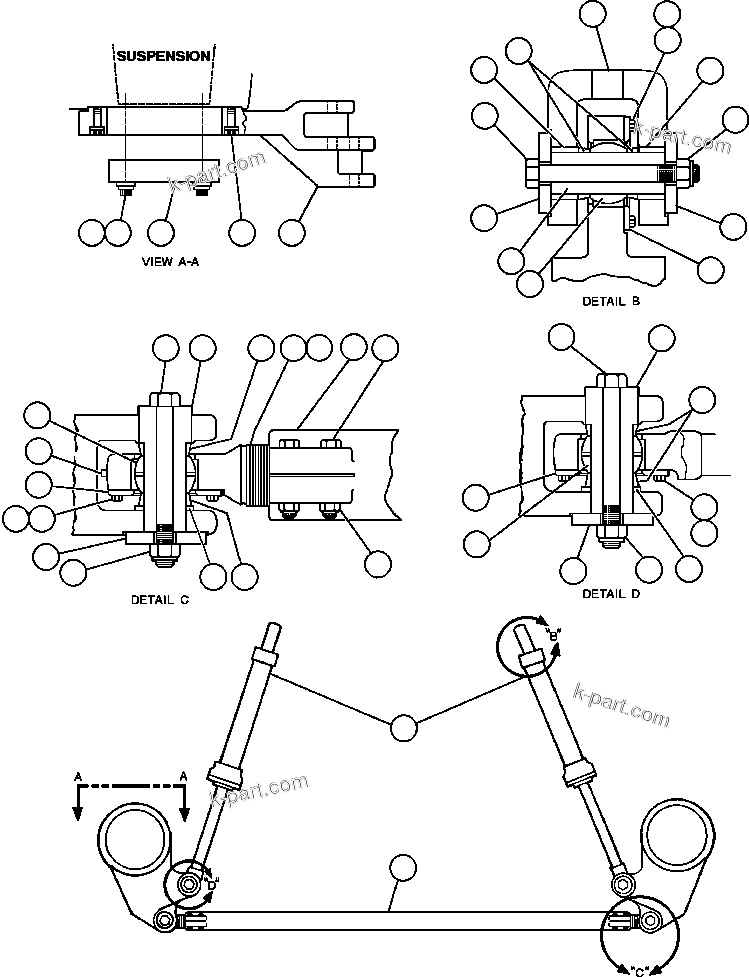 SUSPENSION

k-part.com

VIEW A-A

k-part.com

DETAIL B

DETAIL C

DETAIL D

"B"

k-part.com

A A

k-part.com

"D"

"C"