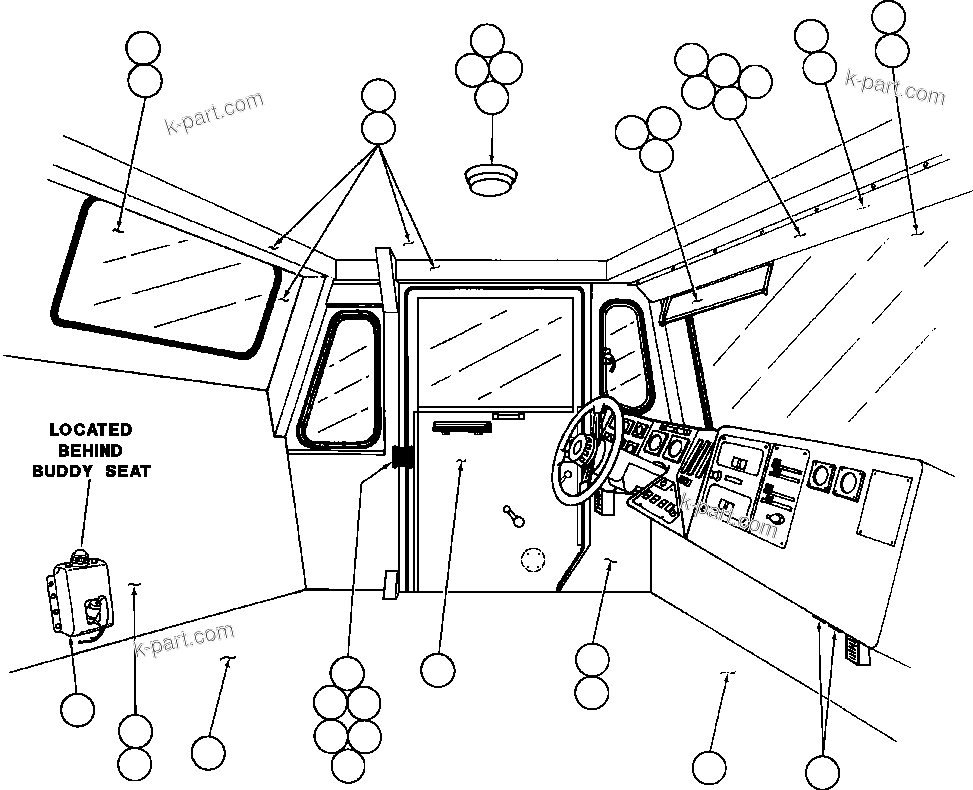 k-part.com

k-part.com

LOCATED BEHIND BUDDY SEAT

k-part.com

k-part.com

k-part.com