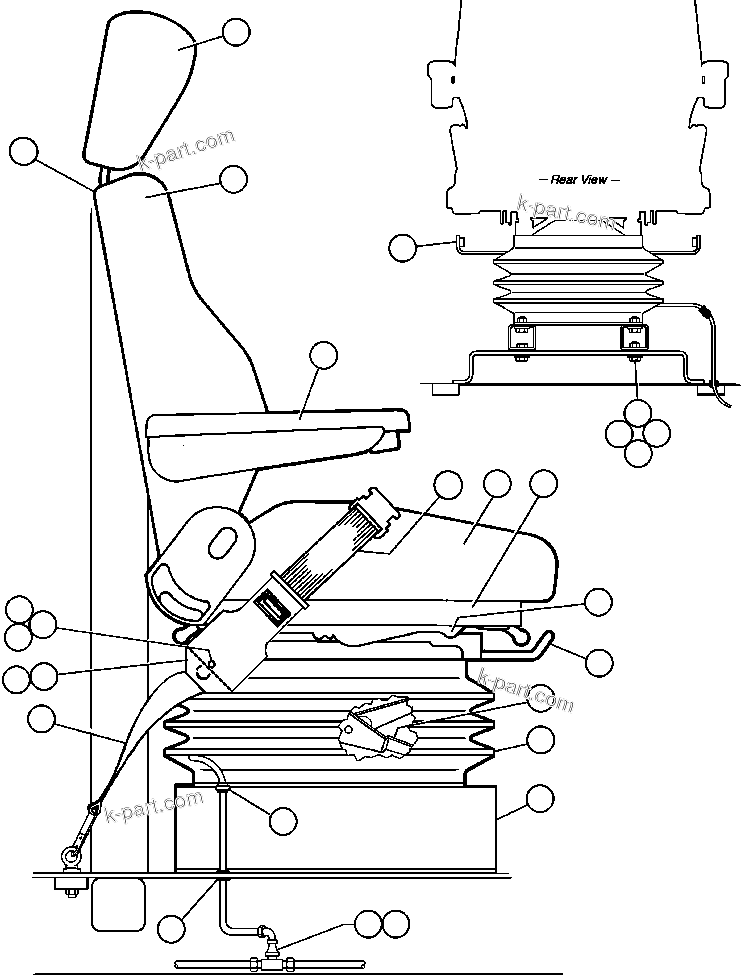 k-part.com
– Rear View –
k-part.com
k-part.com
k-part.com