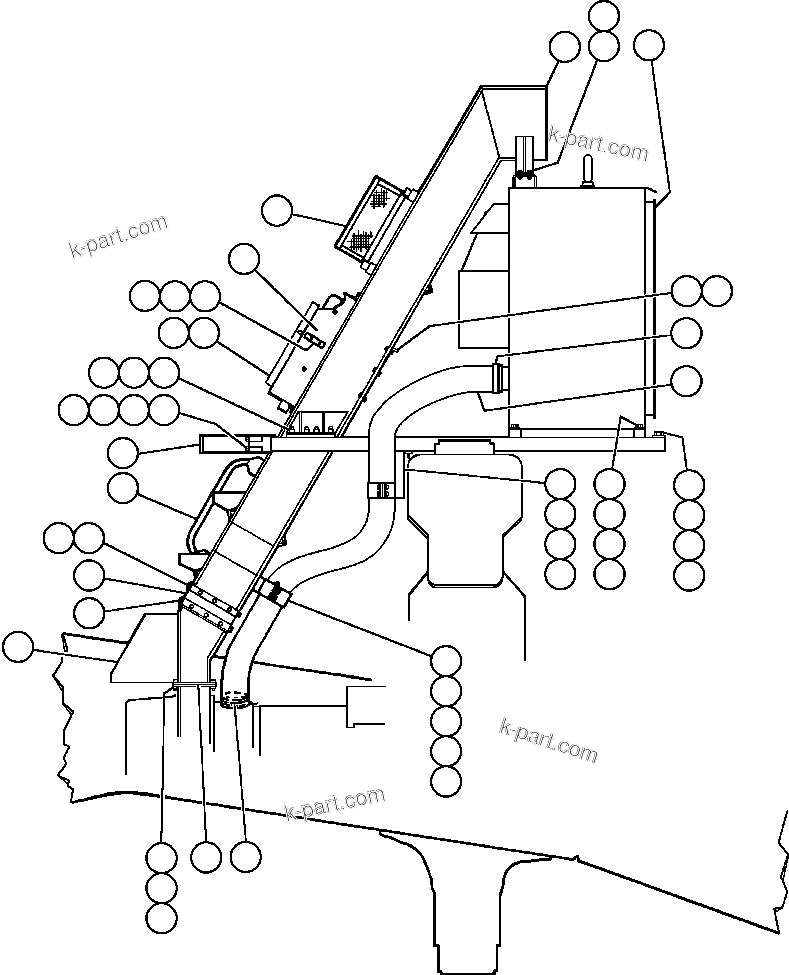 k-part.com

k-part.com

k-part.com

k-part.com