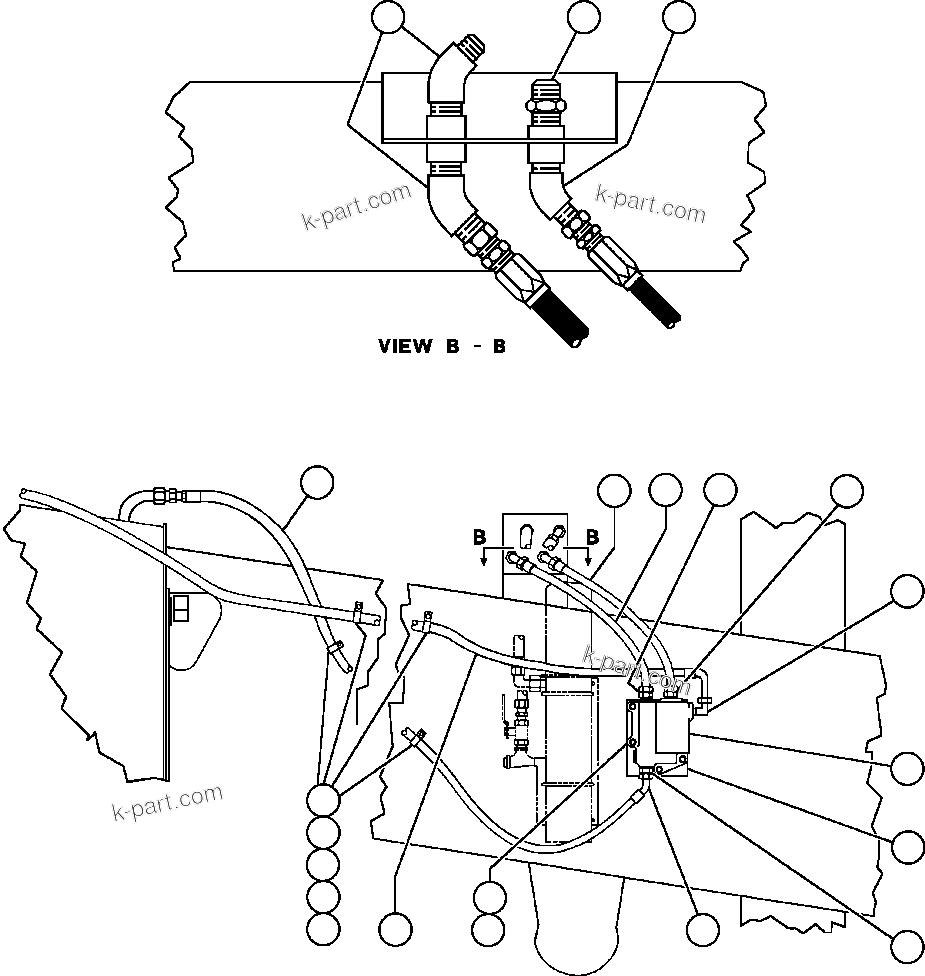 k-part.com

k-part.com

VIEW B - B

B

B

k-part.com

k-part.com