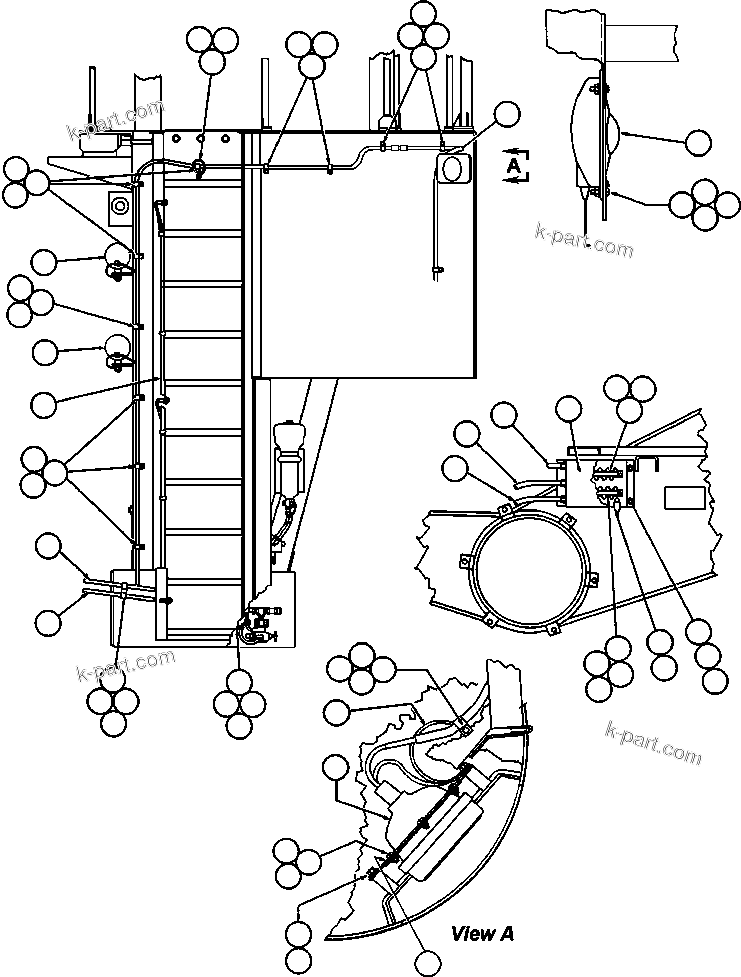 k-part.com

A

k-part.com

k-part.com

k-part.com

View A