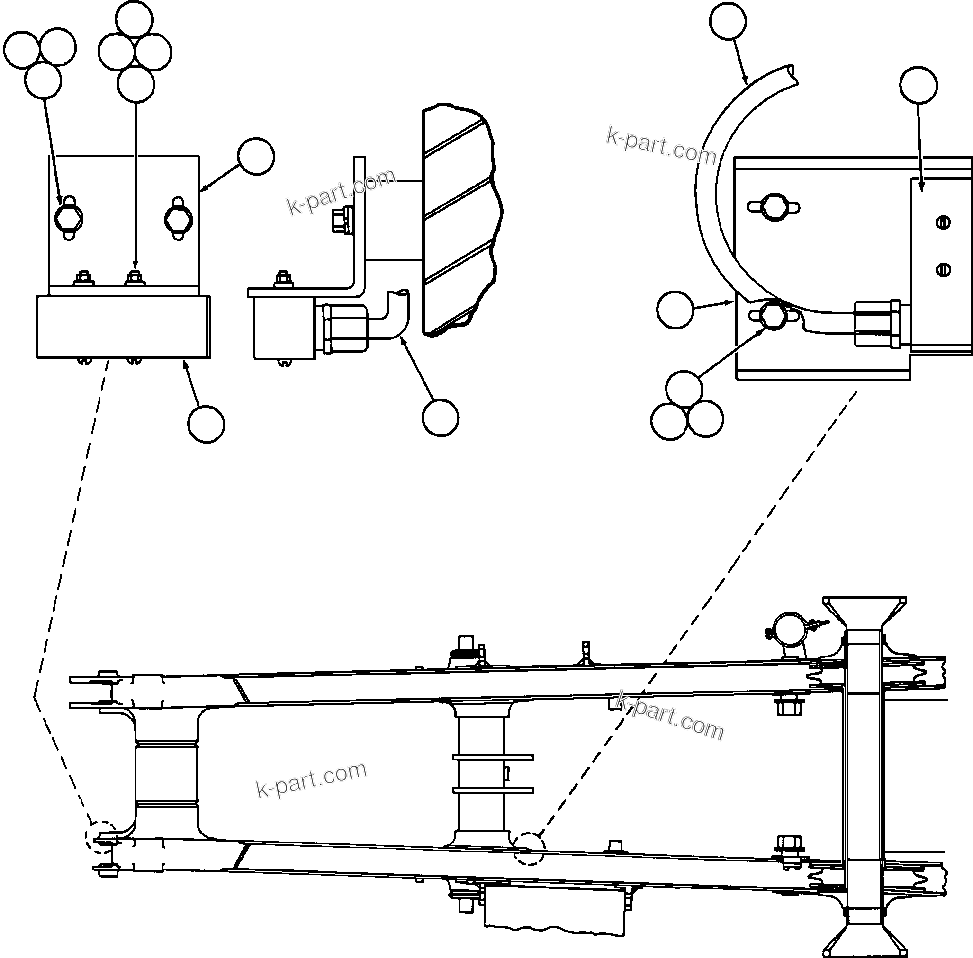 k-part.com

k-part.com

k-part.com

k-part.com