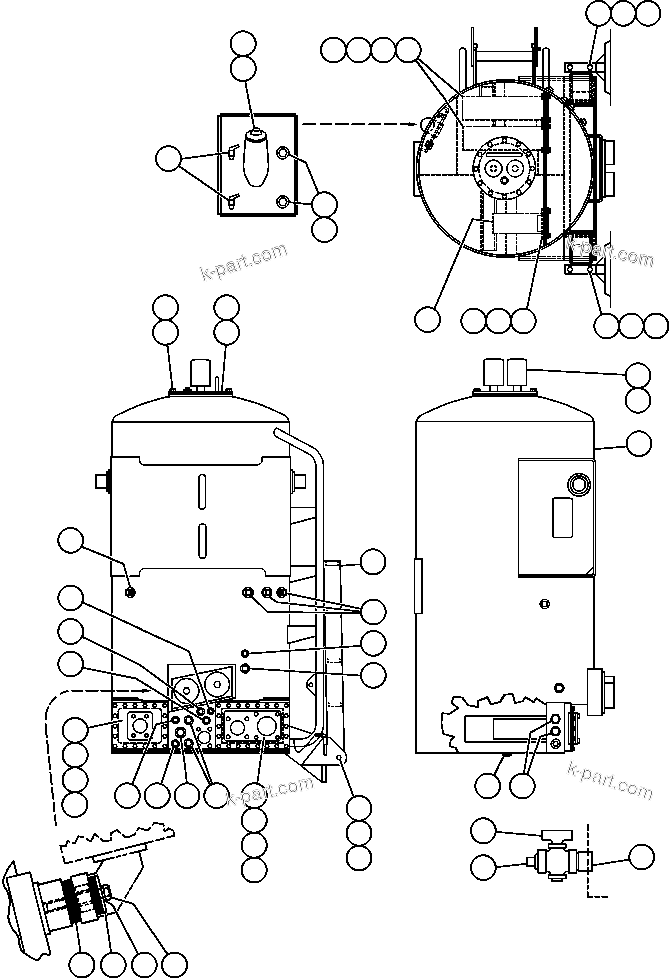 k-part.com

k-part.com

k-part.com

k-part.com