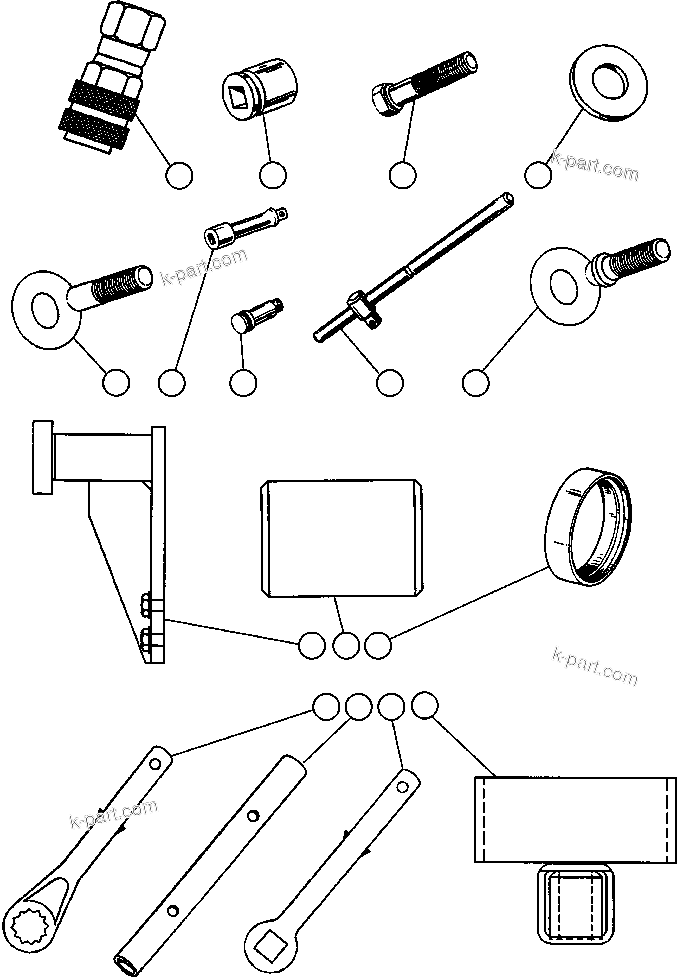 k-part.com

k-part.com

k-part.com

k-part.com