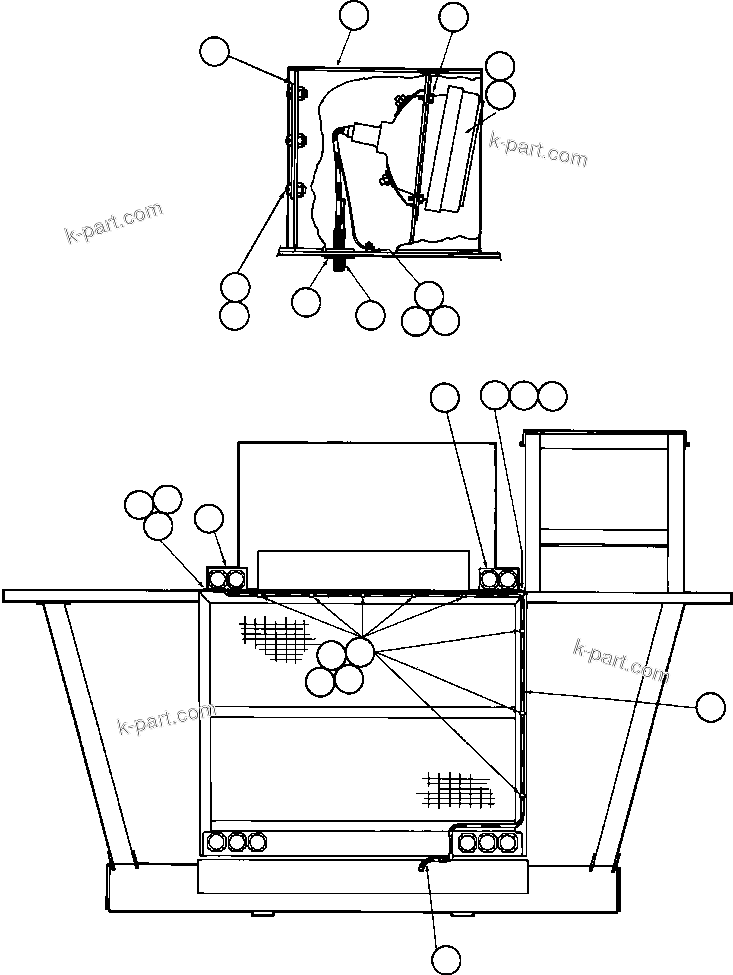 k-part.com
k-part.com
k-part.com
k-part.com