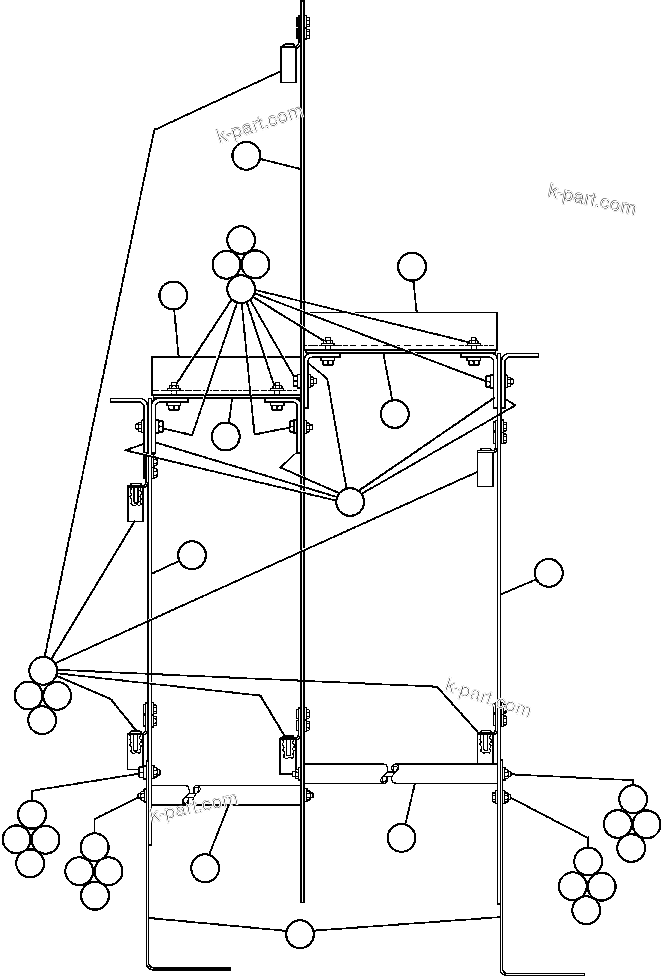 k-part.com

k-part.com

k-part.com

k-part.com