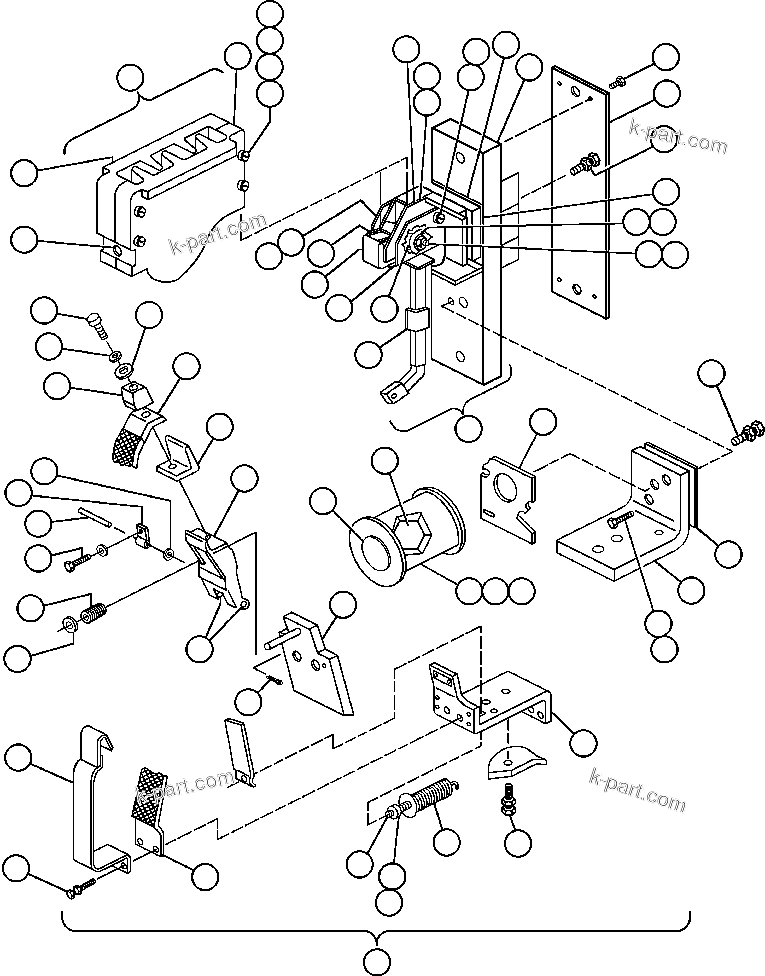 k-part.com
k-part.com
k-part.com
k-part.com