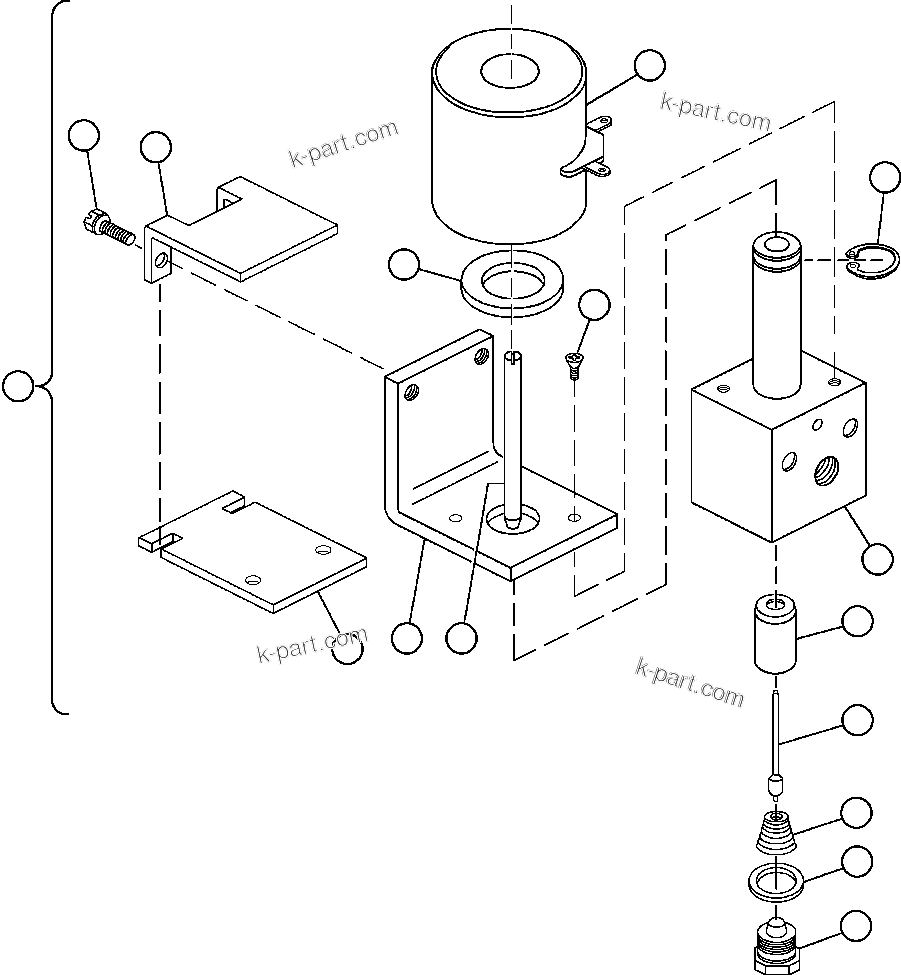 k-part.com

k-part.com

k-part.com

k-part.com