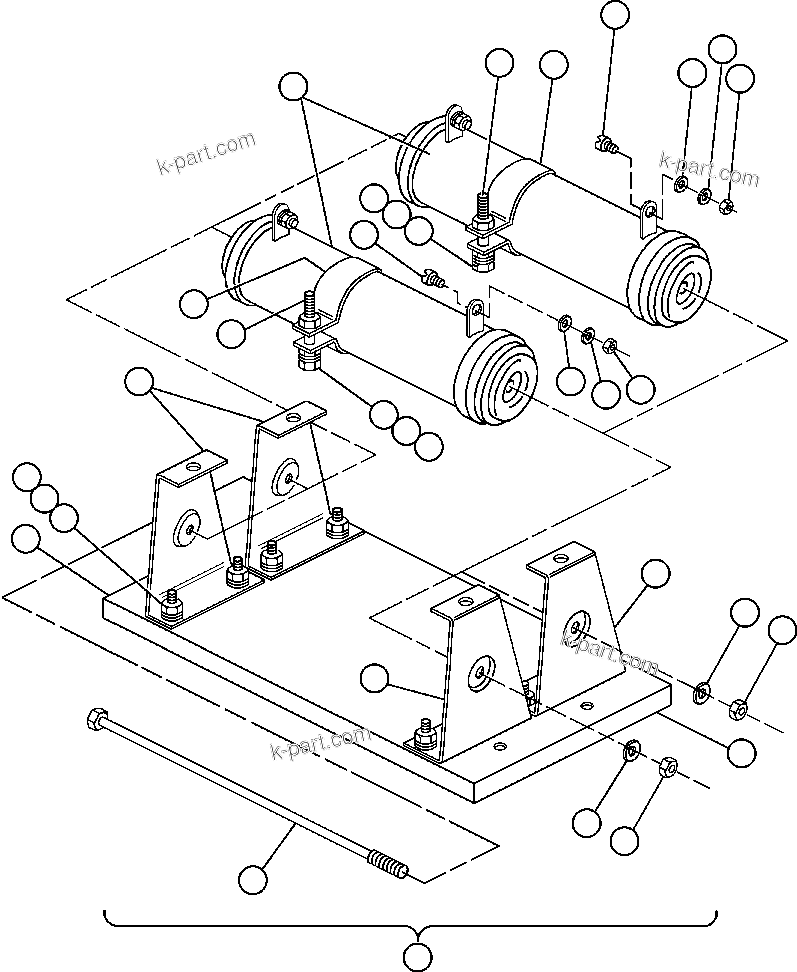 k-part.com

k-part.com

k-part.com

k-part.com