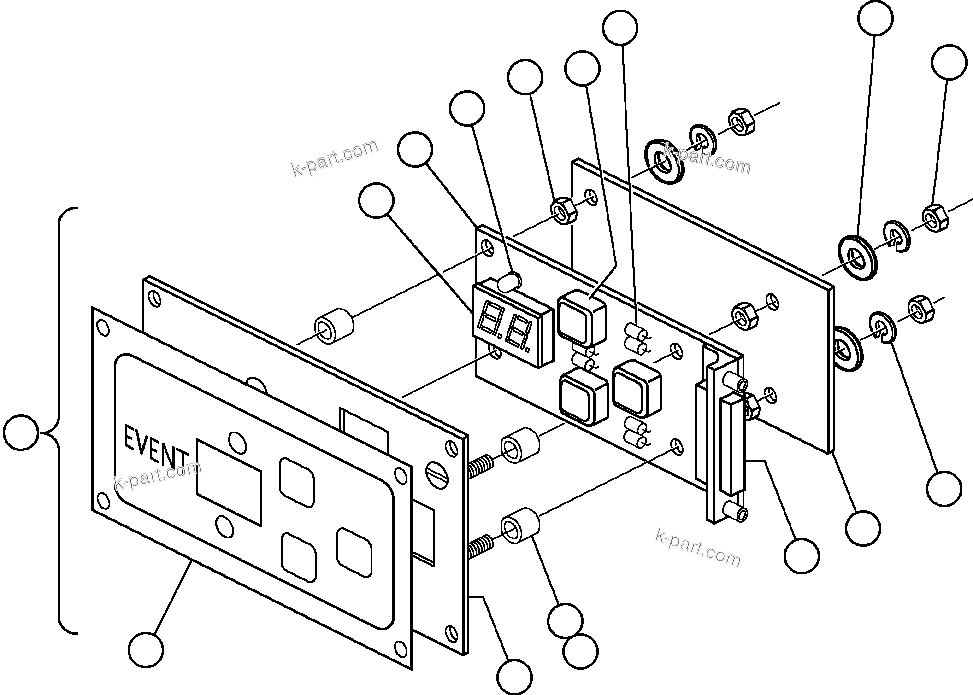 k-part.com
k-part.com
EVENT
k-part.com
k-part.com