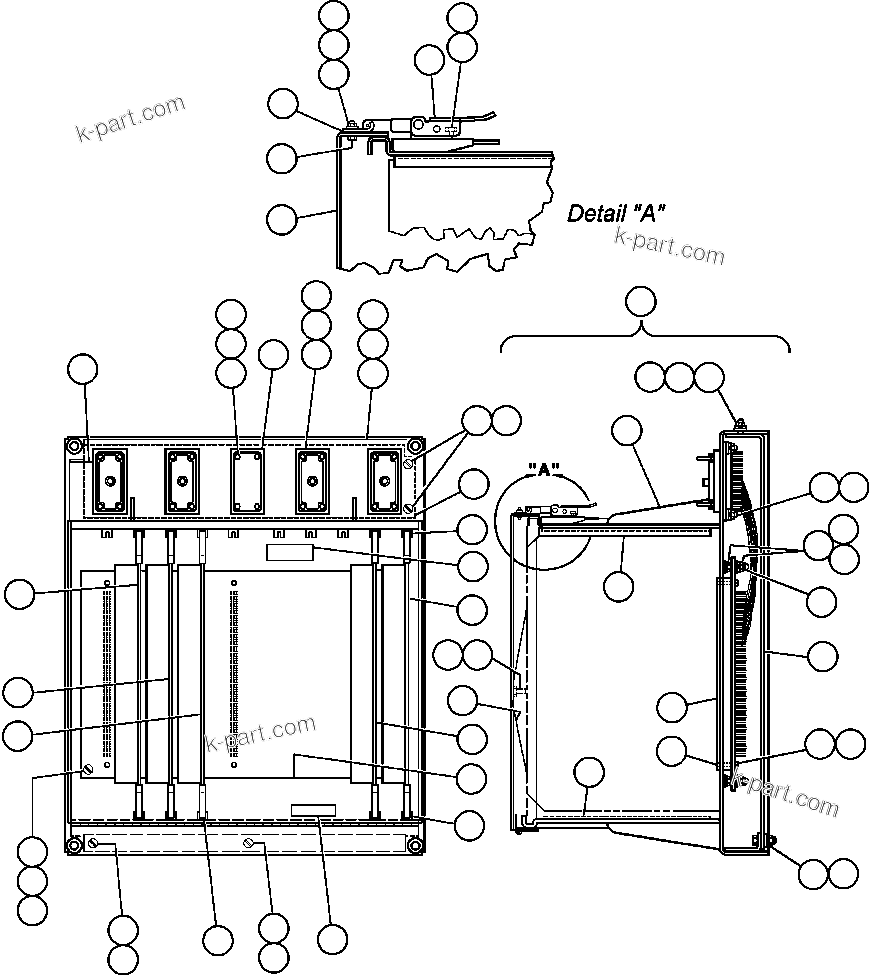 k-part.com

Detail "A"

k-part.com

"A"

k-part.com

k-part.com