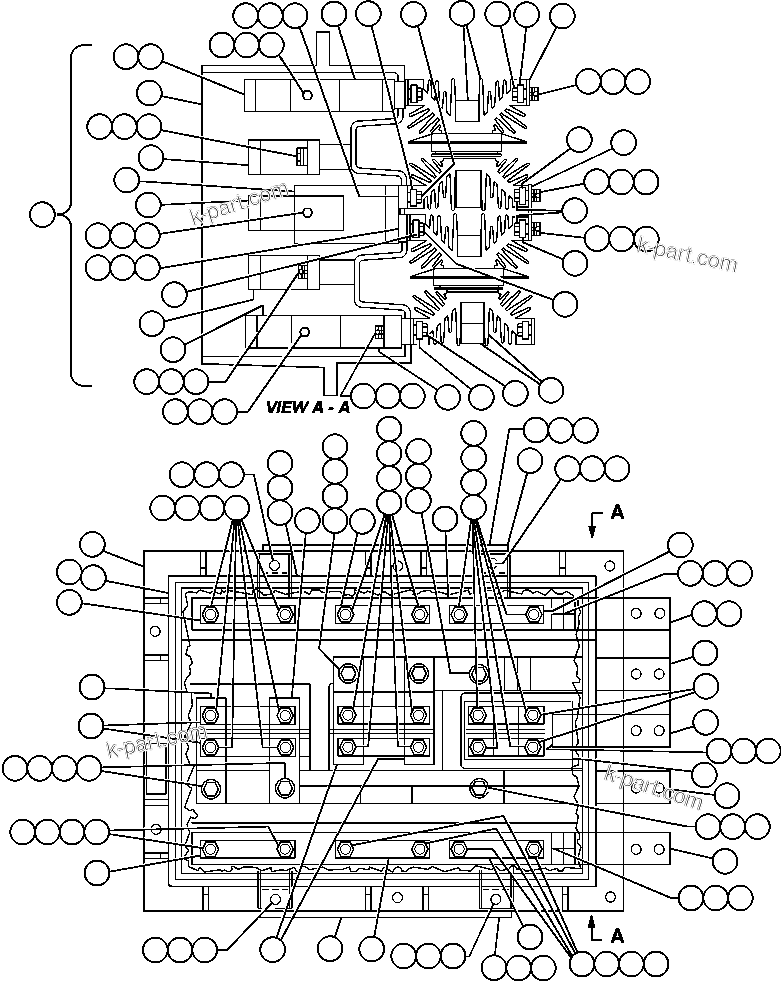 k-part.com
k-part.com
VIEW A - A
A
k-part.com
k-part.com
A