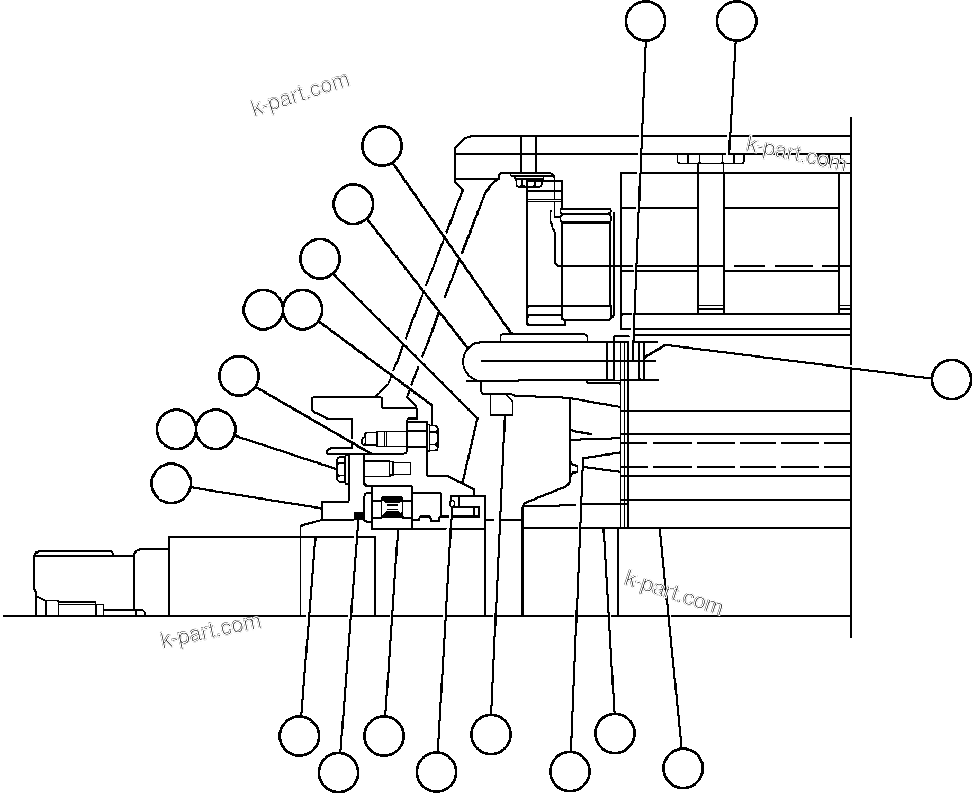 k-part.com

k-part.com

k-part.com

k-part.com