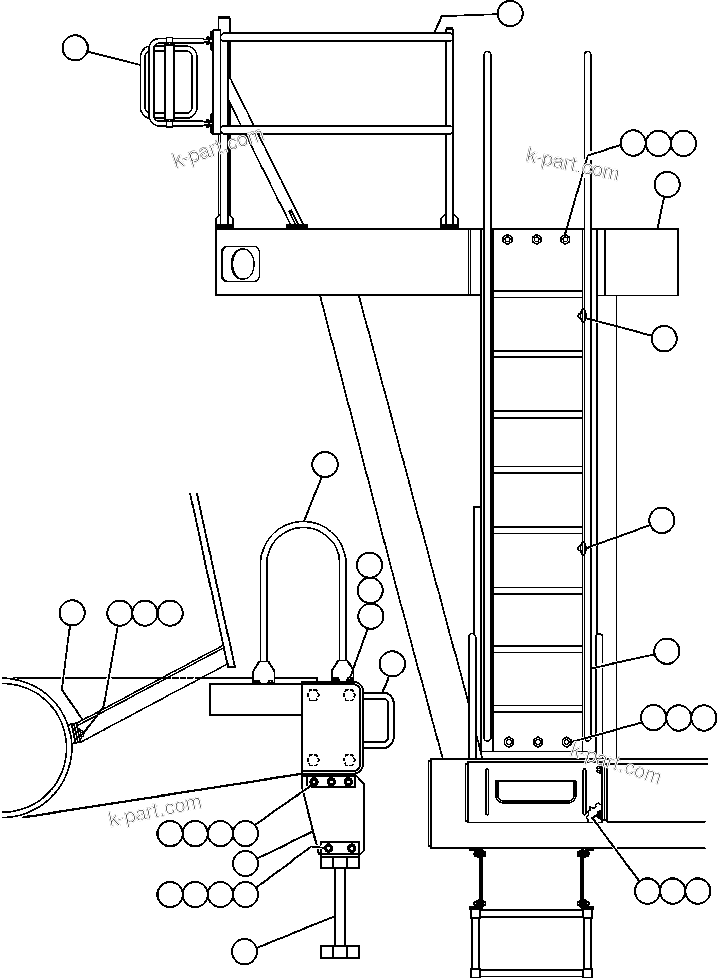 k-part.com

k-part.com

k-part.com

k-part.com