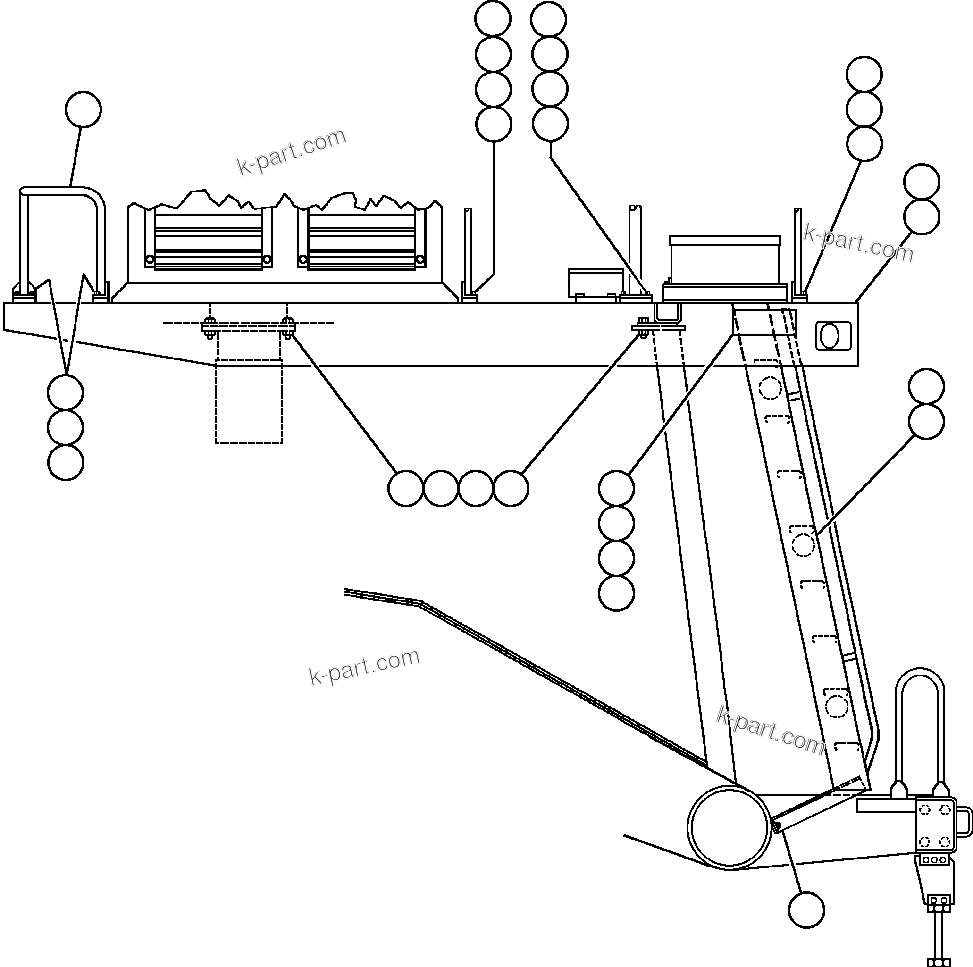 k-part.com

k-part.com

k-part.com

k-part.com