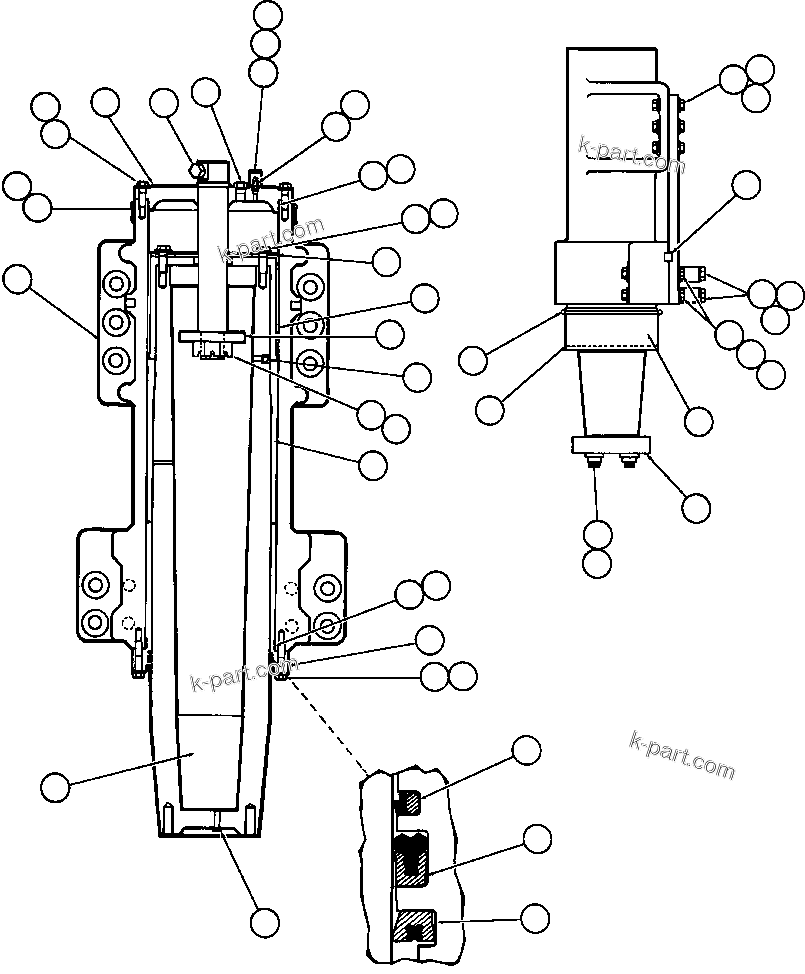 k-part.com

k-part.com

k-part.com

k-part.com