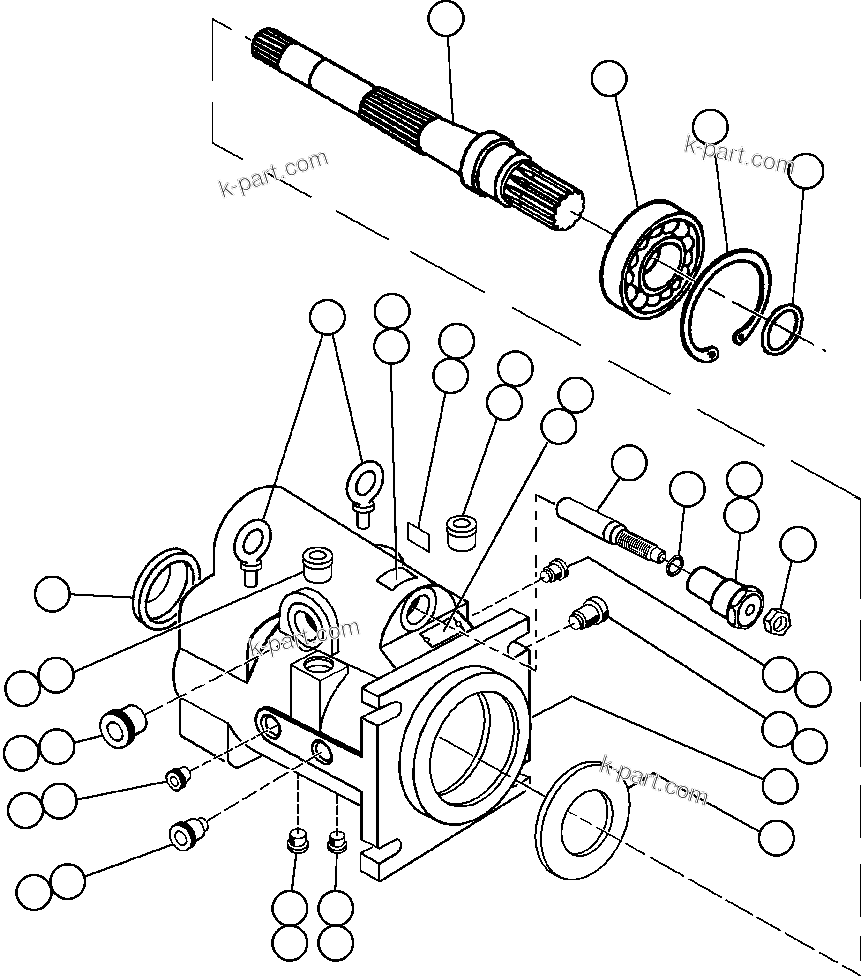 k-part.com

k-part.com

k-part.com

k-part.com