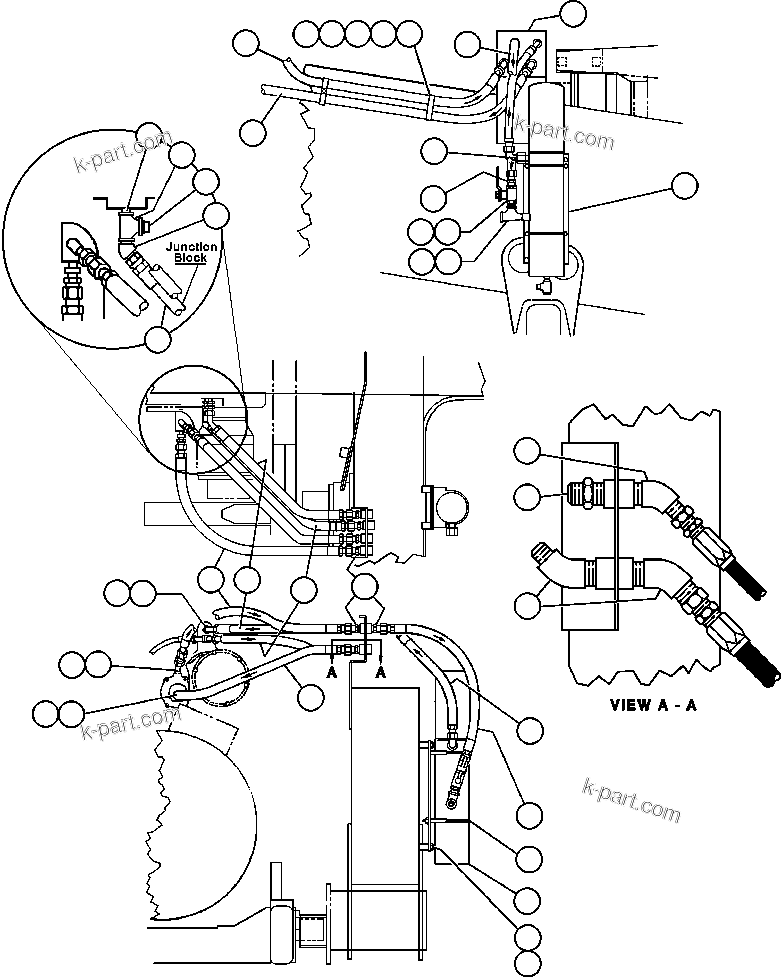 k-part.com

k-part.com

Junction Block

A A

VIEW A - A

k-part.com

k-part.com