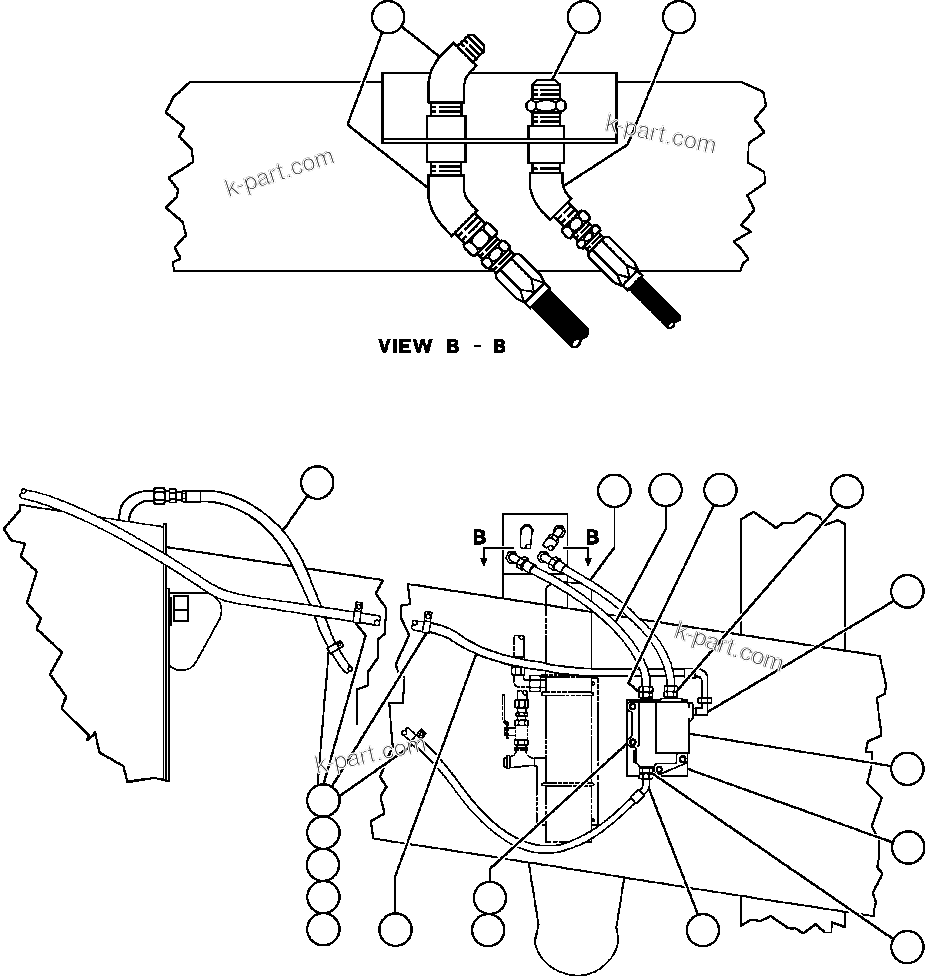 k-part.com

k-part.com

VIEW B - B

B

B

k-part.com

k-part.com