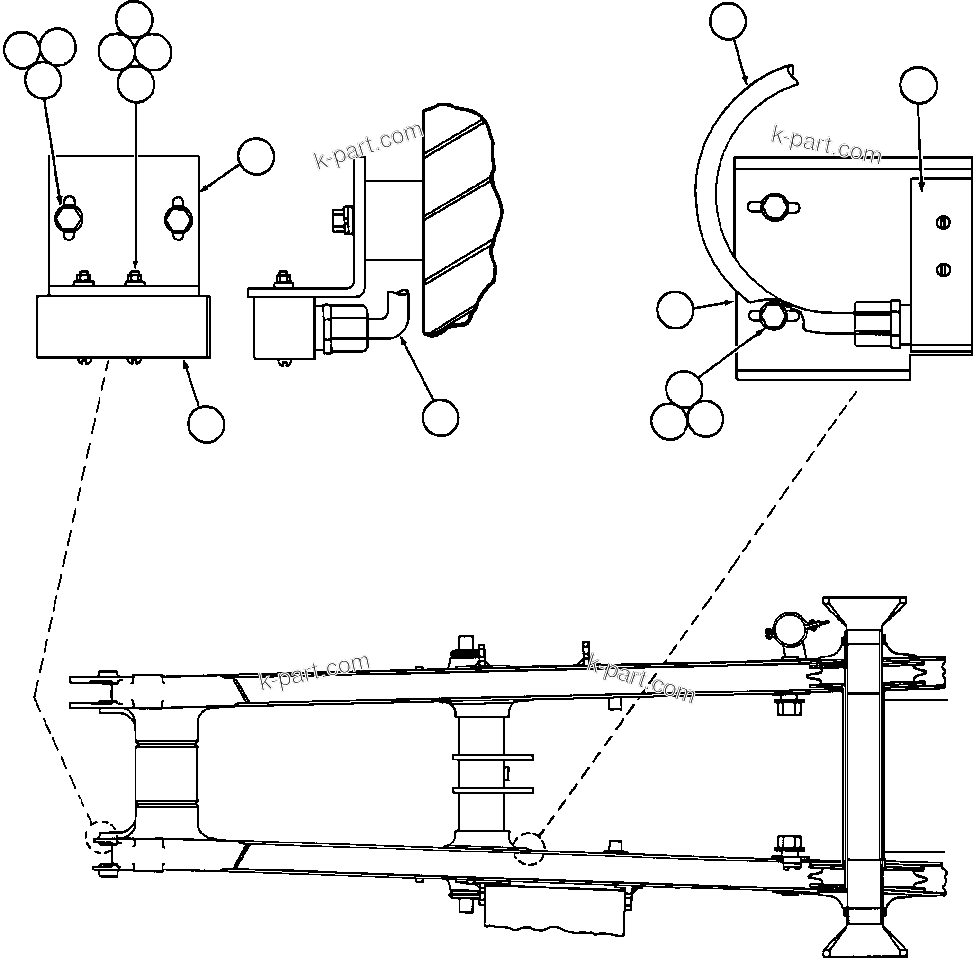 k-part.com

k-part.com

k-part.com

k-part.com