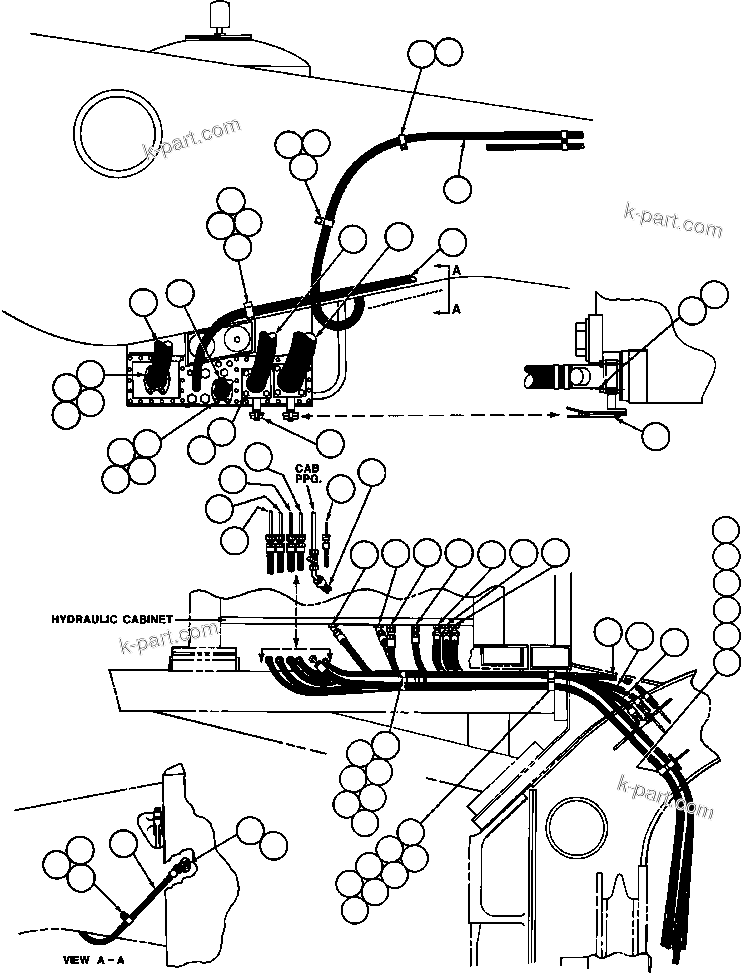 k-part.com

k-part.com

A

A

CAB PPG.

HYDRAULIC CABINET

k-part.com

k-part.com

VIEW A - A